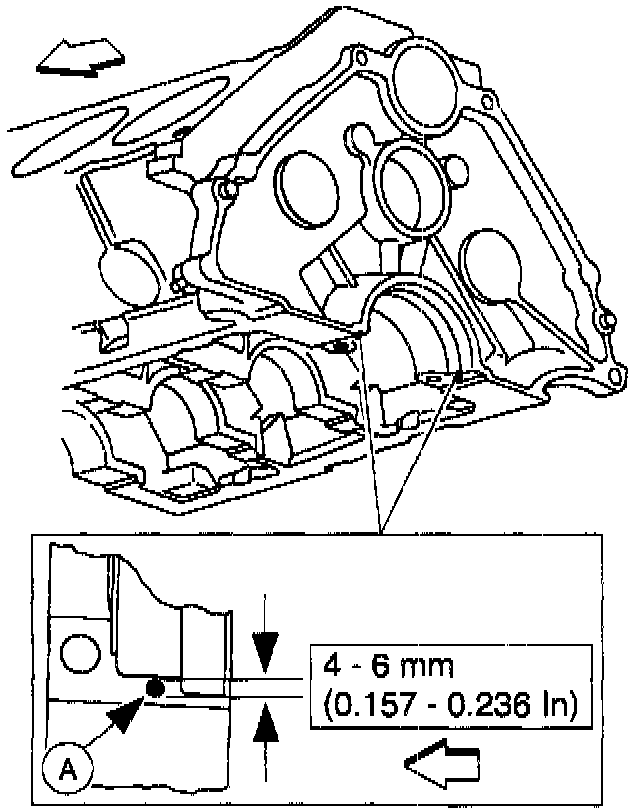 4 - 6 mm
(0.157 - 0.236 In)

A