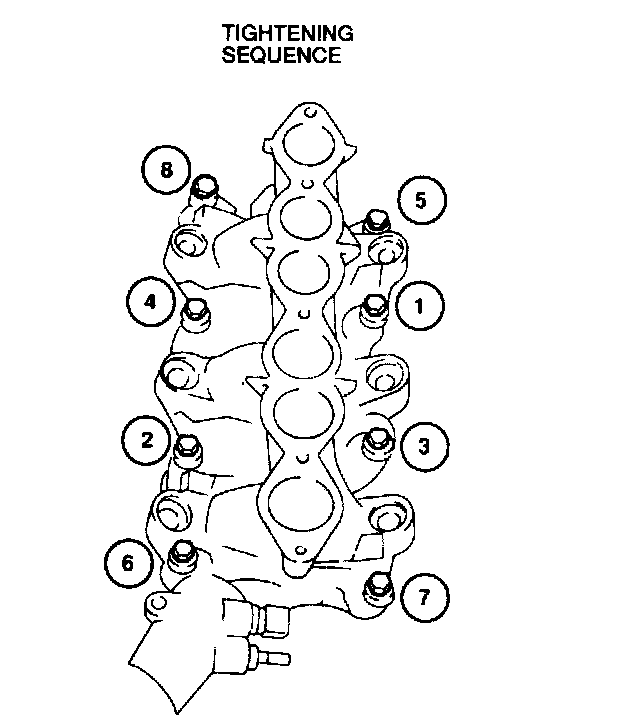 TIGHTENING
SEQUENCE

8
5
4
1
2
3
6
7