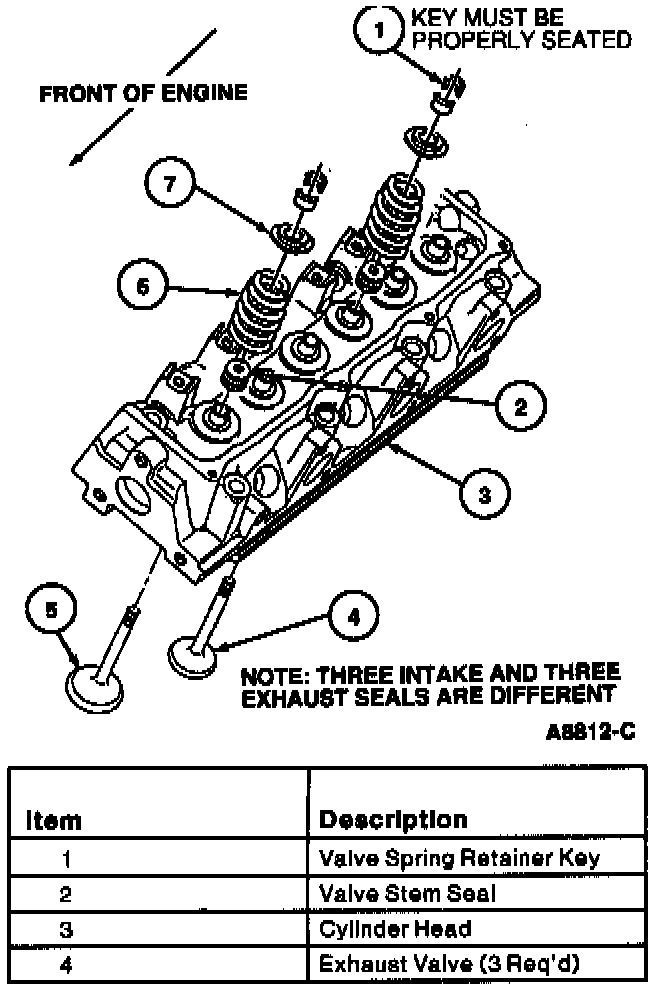 1 KEY MUST BE PROPERLY SEATED

FRONT OF ENGINE

7

6

2

3

5

4

NOTE: THREE INTAKE AND THREE EXHAUST SEALS ARE DIFFERENT

A8812-C

| Item | Description |
|---|---|
| 1 | Valve Spring Retainer Key |
| 2 | Valve Stem Seal |
| 3 | Cylinder Head |
| 4 | Exhaust Valve (3 Req'd) |