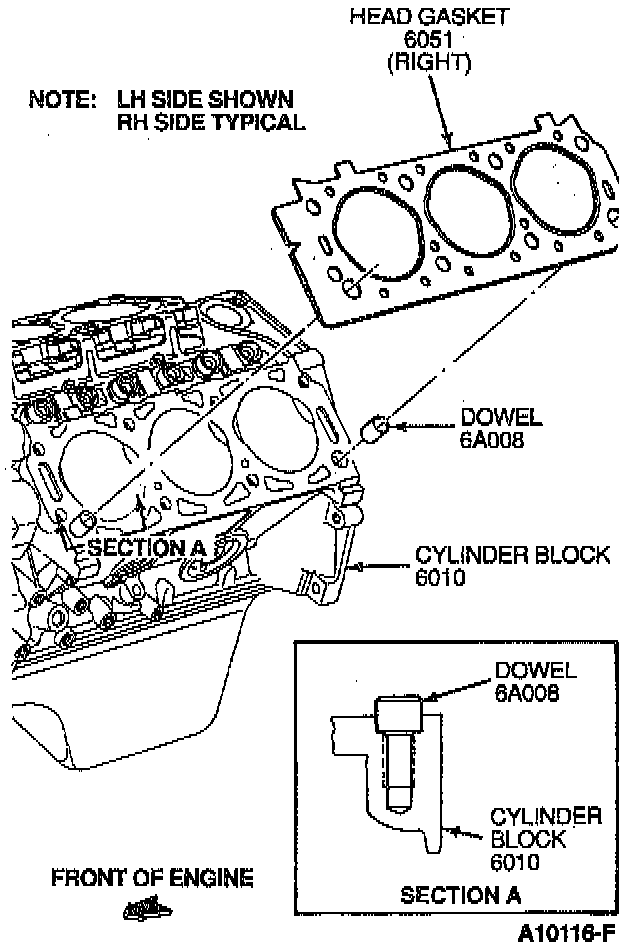 HEAD GASKET
6051
(RIGHT)

NOTE: LH SIDE SHOWN
RH SIDE TYPICAL

DOWEL
6A008

SECTION A

CYLINDER BLOCK
6010

DOWEL
6A008

CYLINDER
BLOCK
6010

SECTION A

FRONT OF ENGINE

A10116-F