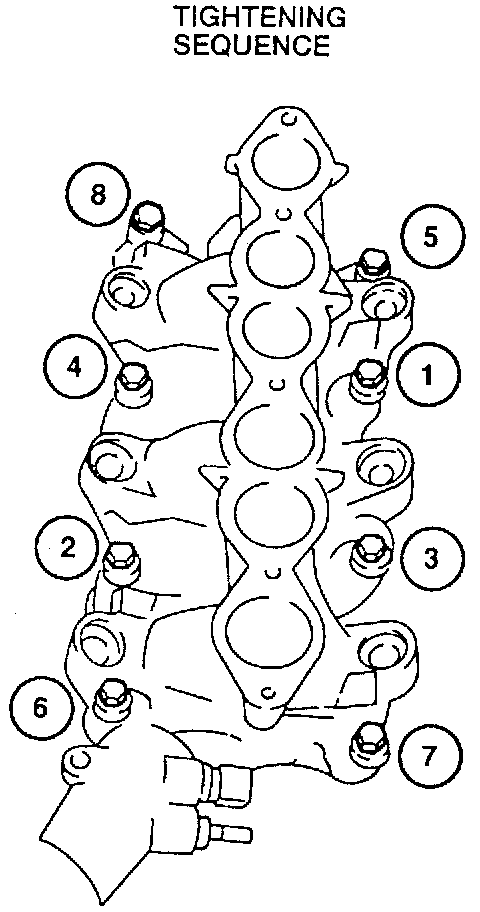 TIGHTENING SEQUENCE

8
5
4
1
2
3
6
7