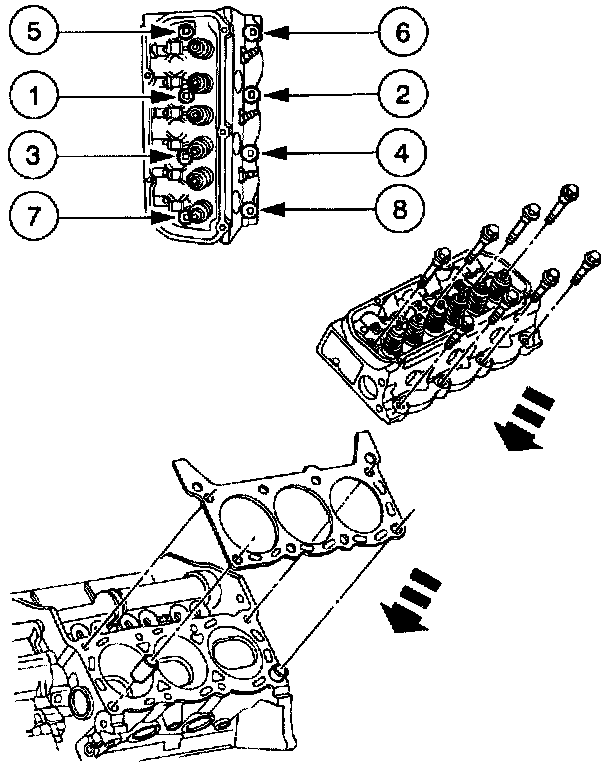 5
6
1
2
3
4
7
8