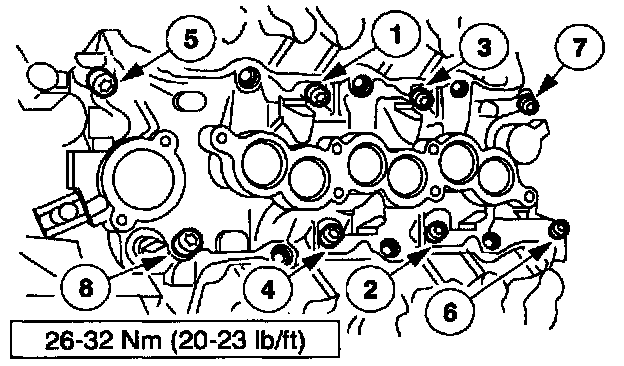 5
1
3
7
8
4
2
6
26-32 Nm (20-23 lb/ft)