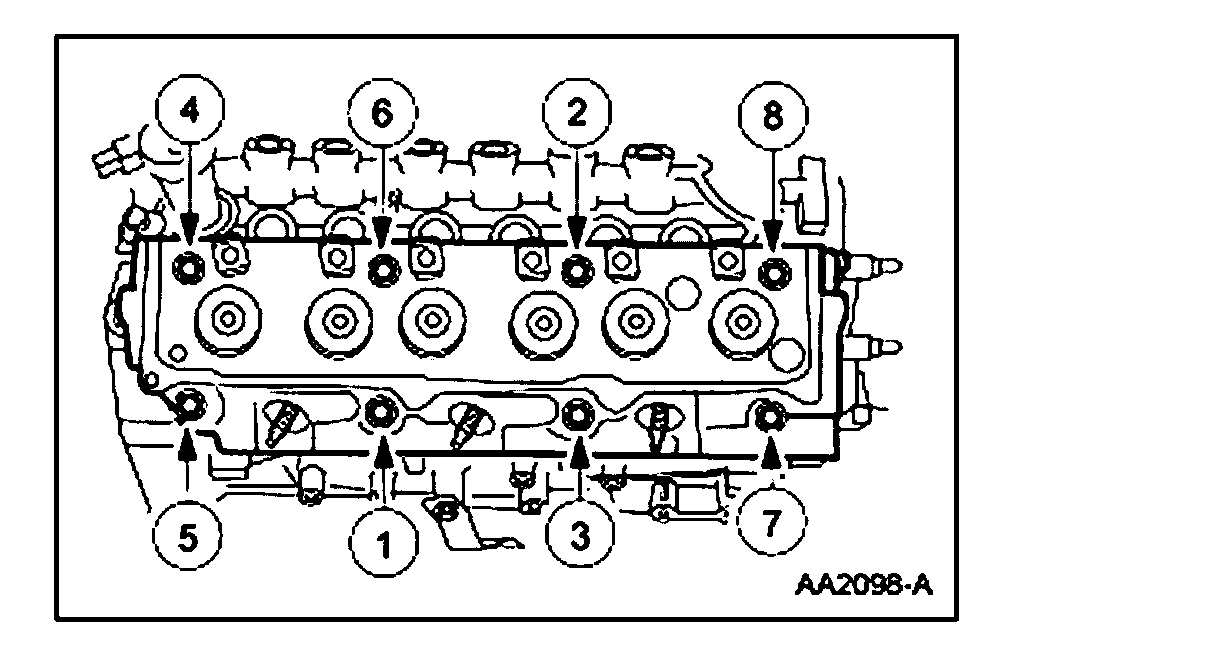 4
6
2
8
5
1
3
7
AA2098-A