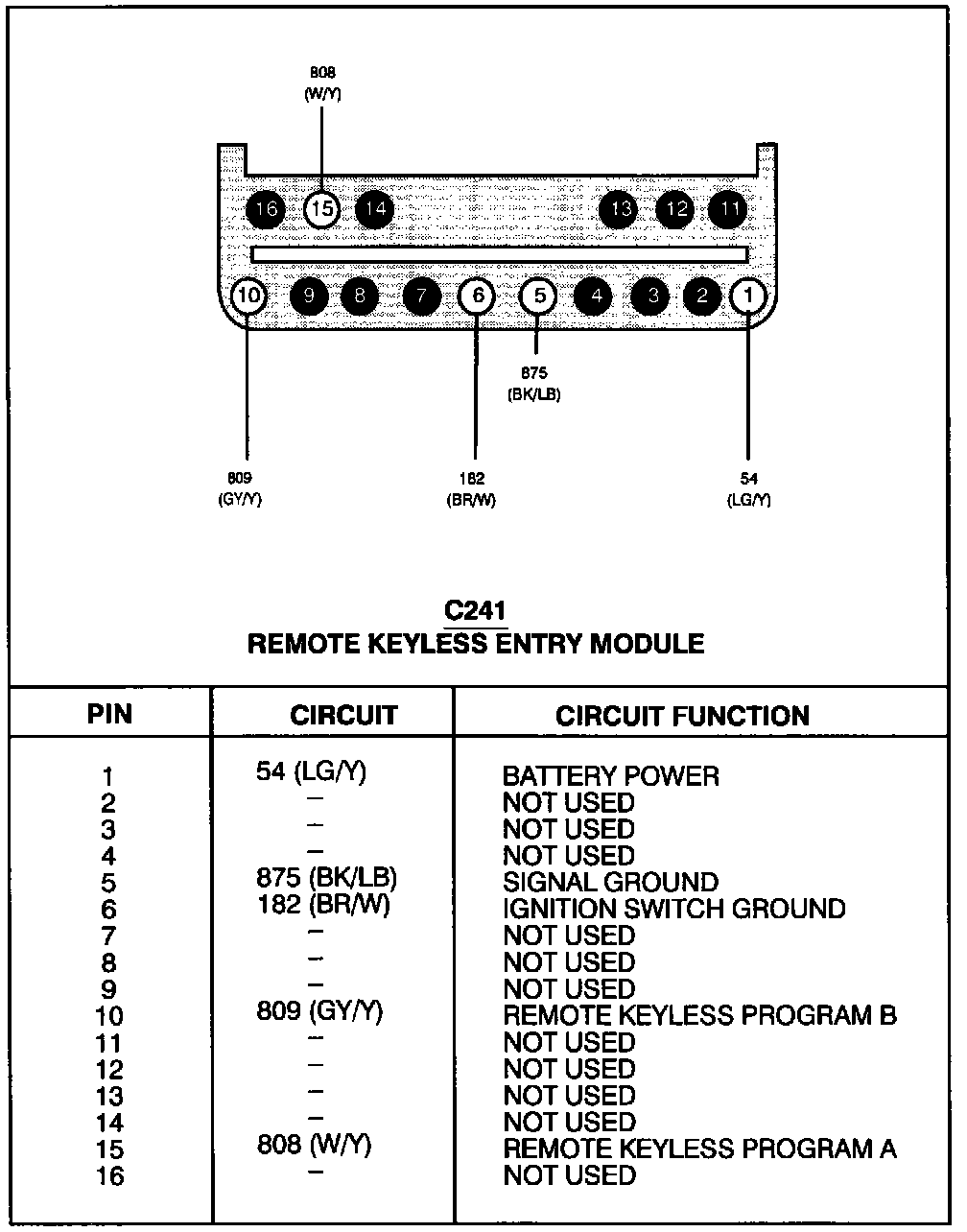 808
(W/Y)

16 15 14 13 12 11

10 9 8 7 6 5 4 3 2 1

875
(BK/LB)

809
(GY/Y)

182
(BR/W)

54
(LG/Y)

C241
REMOTE KEYLESS ENTRY MODULE

| PIN | CIRCUIT | CIRCUIT FUNCTION |
|---|---|---|
| 1 | 54 (LG/Y) | BATTERY POWER |
| 2 | – | NOT USED |
| 3 | – | NOT USED |
| 4 | – | NOT USED |
| 5 | 875 (BK/LB) | SIGNAL GROUND |
| 6 | 182 (BR/W) | IGNITION SWITCH GROUND |
| 7 | – | NOT USED |
| 8 | – | NOT USED |
| 9 | – | NOT USED |
| 10 | 809 (GY/Y) | REMOTE KEYLESS PROGRAM B |
| 11 | – | NOT USED |
| 12 | – | NOT USED |
| 13 | – | NOT USED |
| 14 | – | NOT USED |
| 15 | 808 (W/Y) | REMOTE KEYLESS PROGRAM A |
| 16 | – | NOT USED |