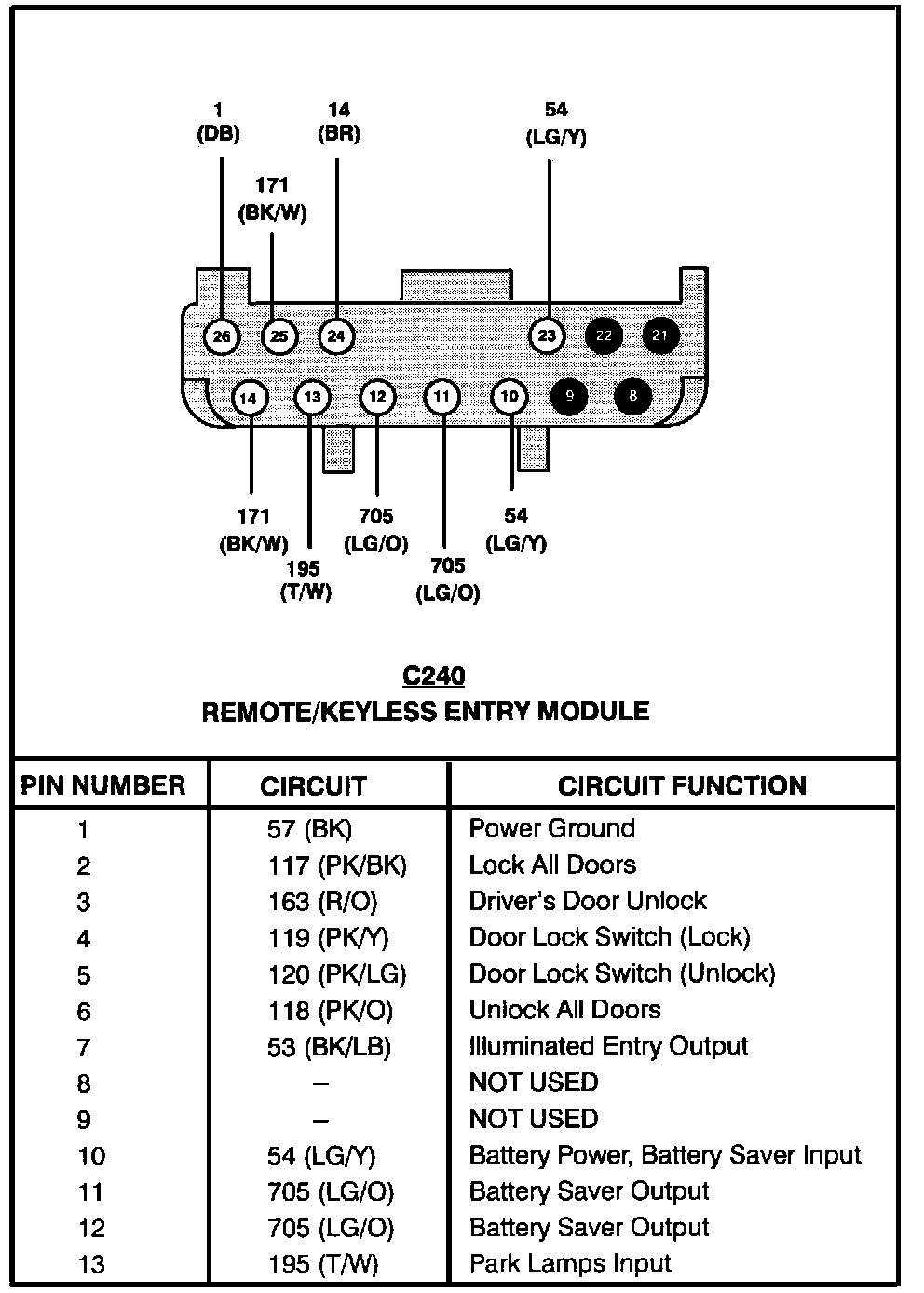 1
(DB)

14
(BR)

54
(LG/Y)

171
(BK/W)

26 25 24 23 22 21

14 13 12 11 10 9 8

171
(BK/W)

195
(T/W)

705
(LG/O)

705
(LG/O)

54
(LG/Y)

C240
REMOTE/KEYLESS ENTRY MODULE

| PIN NUMBER | CIRCUIT | CIRCUIT FUNCTION |
|---|---|---|
| 1 | 57 (BK) | Power Ground |
| 2 | 117 (PK/BK) | Lock All Doors |
| 3 | 163 (R/O) | Driver's Door Unlock |
| 4 | 119 (PK/Y) | Door Lock Switch (Lock) |
| 5 | 120 (PK/LG) | Door Lock Switch (Unlock) |
| 6 | 118 (PK/O) | Unlock All Doors |
| 7 | 53 (BK/LB) | Illuminated Entry Output |
| 8 | – | NOT USED |
| 9 | – | NOT USED |
| 10 | 54 (LG/Y) | Battery Power, Battery Saver Input |
| 11 | 705 (LG/O) | Battery Saver Output |
| 12 | 705 (LG/O) | Battery Saver Output |
| 13 | 195 (T/W) | Park Lamps Input |