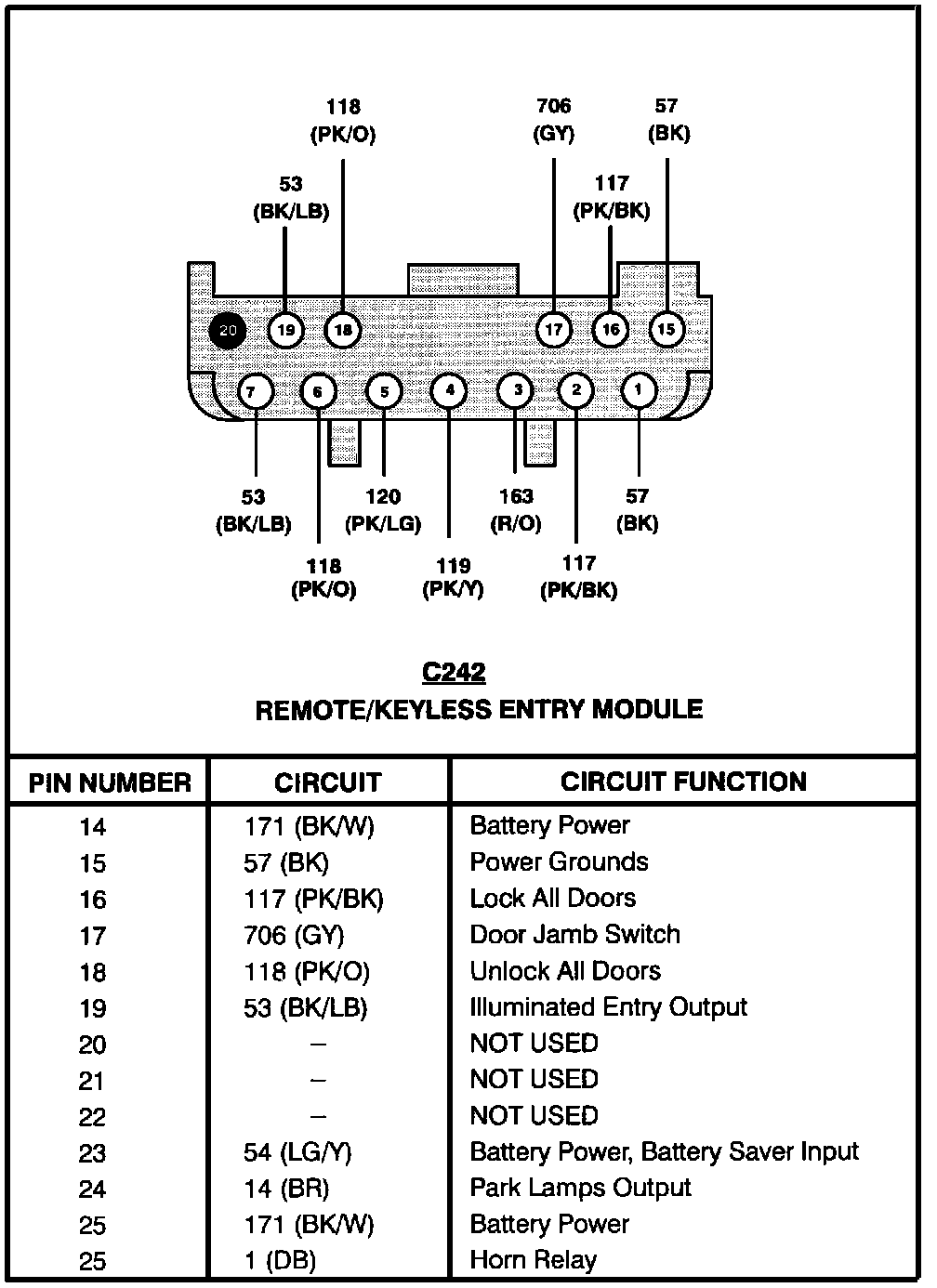 118
(PK/O)

706
(GY)

57
(BK)

53
(BK/LB)

117
(PK/BK)

20 19 18 17 16 15

7 6 5 4 3 2 1

53
(BK/LB)

120
(PK/LG)

163
(R/O)

57
(BK)

118
(PK/O)

119
(PK/Y)

117
(PK/BK)

C242
REMOTE/KEYLESS ENTRY MODULE

| PIN NUMBER | CIRCUIT | CIRCUIT FUNCTION |
|---|---|---|
| 14 | 171 (BK/W) | Battery Power |
| 15 | 57 (BK) | Power Grounds |
| 16 | 117 (PK/BK) | Lock All Doors |
| 17 | 706 (GY) | Door Jamb Switch |
| 18 | 118 (PK/O) | Unlock All Doors |
| 19 | 53 (BK/LB) | Illuminated Entry Output |
| 20 | – | NOT USED |
| 21 | – | NOT USED |
| 22 | – | NOT USED |
| 23 | 54 (LG/Y) | Battery Power, Battery Saver Input |
| 24 | 14 (BR) | Park Lamps Output |
| 25 | 171 (BK/W) | Battery Power |
| 25 | 1 (DB) | Horn Relay |