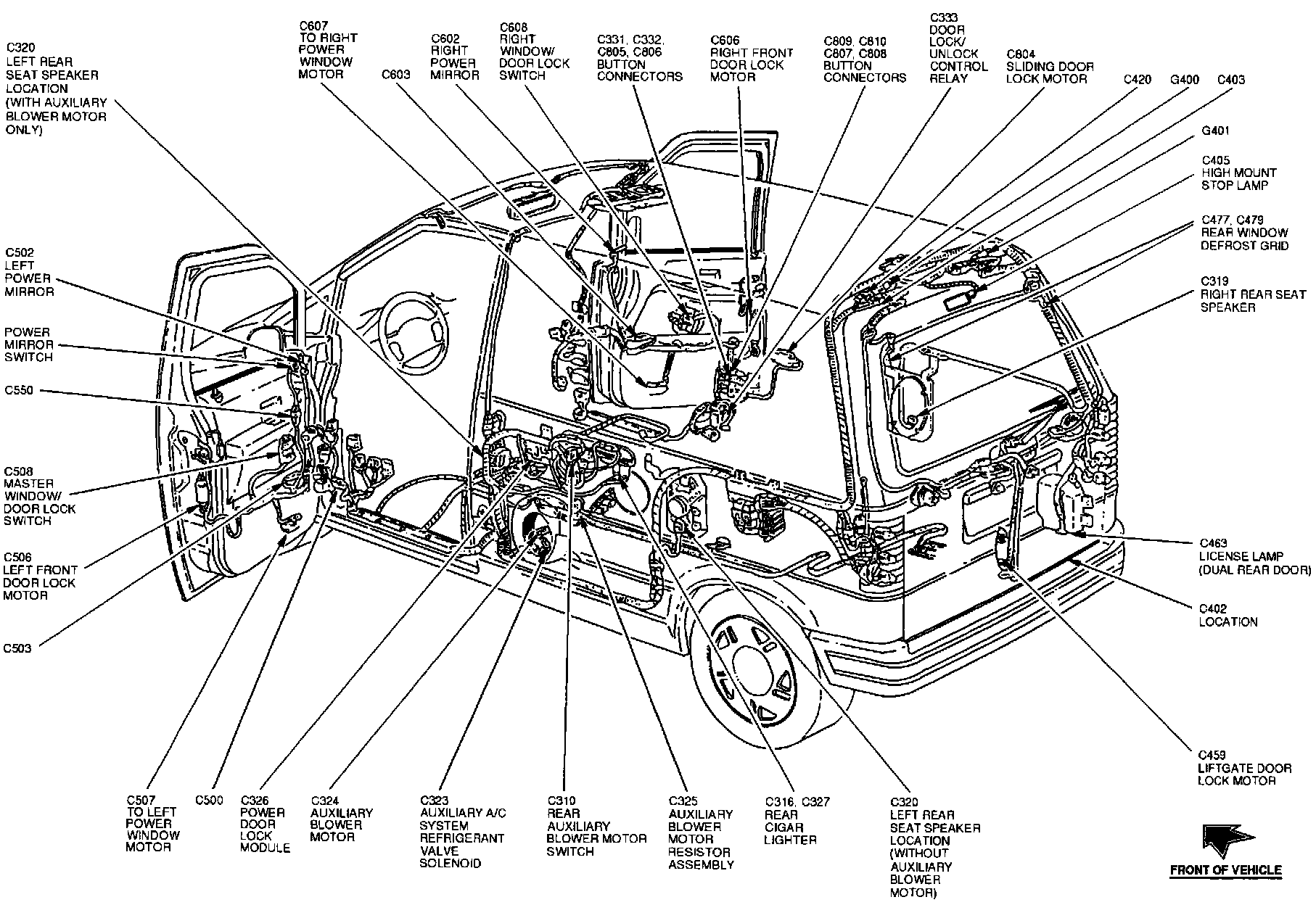 C320
LEFT REAR
SEAT SPEAKER
LOCATION
(WITH AUXILIARY
BLOWER MOTOR
ONLY)

C607
TO RIGHT
POWER
WINDOW
MOTOR

C603

C602
RIGHT
POWER
MIRROR

C608
RIGHT
WINDOW/
DOOR LOCK
SWITCH

C331, C332,
C805, C806
BUTTON
CONNECTORS

C606
RIGHT FRONT
DOOR LOCK
MOTOR

C809, C810
C807, C808
BUTTON
CONNECTORS

C333
DOOR
LOCK/
UNLOCK
CONTROL
RELAY

C804
SLIDING DOOR
LOCK MOTOR

C420

G400

C403

G401

C405
HIGH MOUNT
STOP LAMP

C477, C479
REAR WINDOW
DEFROST GRID

C319
RIGHT REAR SEAT
SPEAKER

C502
LEFT
POWER
MIRROR

POWER
MIRROR
SWITCH

C550

C508
MASTER
WINDOW/
DOOR LOCK
SWITCH

C506
LEFT FRONT
DOOR LOCK
MOTOR

C503

C463
LICENSE LAMP
(DUAL REAR DOOR)

C402
LOCATION

C459
LIFTGATE DOOR
LOCK MOTOR

C507
TO LEFT
POWER
WINDOW
MOTOR

C500

C326
POWER
DOOR
LOCK
MODULE

C324
AUXILIARY
BLOWER
MOTOR

C323
AUXILIARY A/C
SYSTEM
REFRIGERANT
VALVE
SOLENOID

C310
REAR
AUXILIARY
BLOWER MOTOR
SWITCH

C325
AUXILIARY
BLOWER
MOTOR
RESISTOR
ASSEMBLY

C316, C327
REAR
CIGAR
LIGHTER

C320
LEFT REAR
SEAT SPEAKER
LOCATION
(WITHOUT
AUXILIARY
BLOWER
MOTOR)

FRONT OF VEHICLE