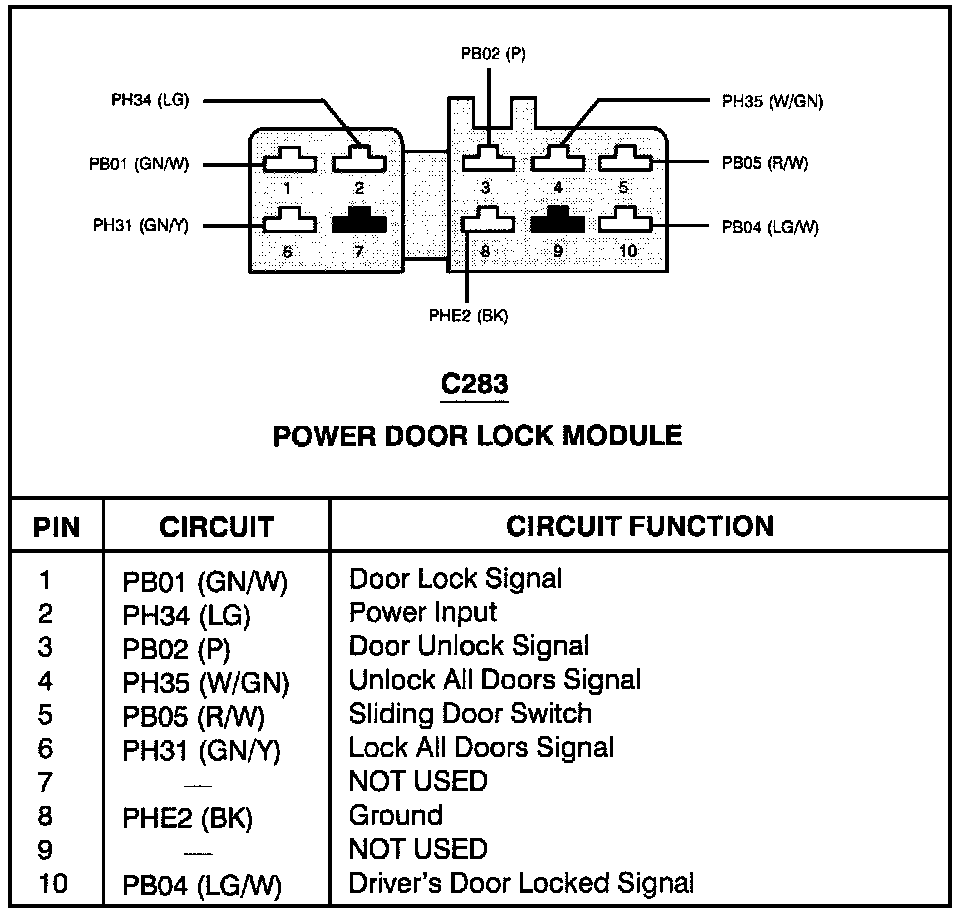 PB02 (P)

PH34 (LG)

PH35 (W/GN)

PB01 (GN/W)

PB05 (R/W)

1 2 3 4 5

PH31 (GN/Y)

PB04 (LG/W)

6 7 8 9 10

PHE2 (BK)

C283

POWER DOOR LOCK MODULE

| PIN | CIRCUIT | CIRCUIT FUNCTION |
|---|---|---|
| 1 | PB01 (GN/W) | Door Lock Signal |
| 2 | PH34 (LG) | Power Input |
| 3 | PB02 (P) | Door Unlock Signal |
| 4 | PH35 (W/GN) | Unlock All Doors Signal |
| 5 | PB05 (R/W) | Sliding Door Switch |
| 6 | PH31 (GN/Y) | Lock All Doors Signal |
| 7 | — | NOT USED |
| 8 | PHE2 (BK) | Ground |
| 9 | — | NOT USED |
| 10 | PB04 (LG/W) | Driver's Door Locked Signal |