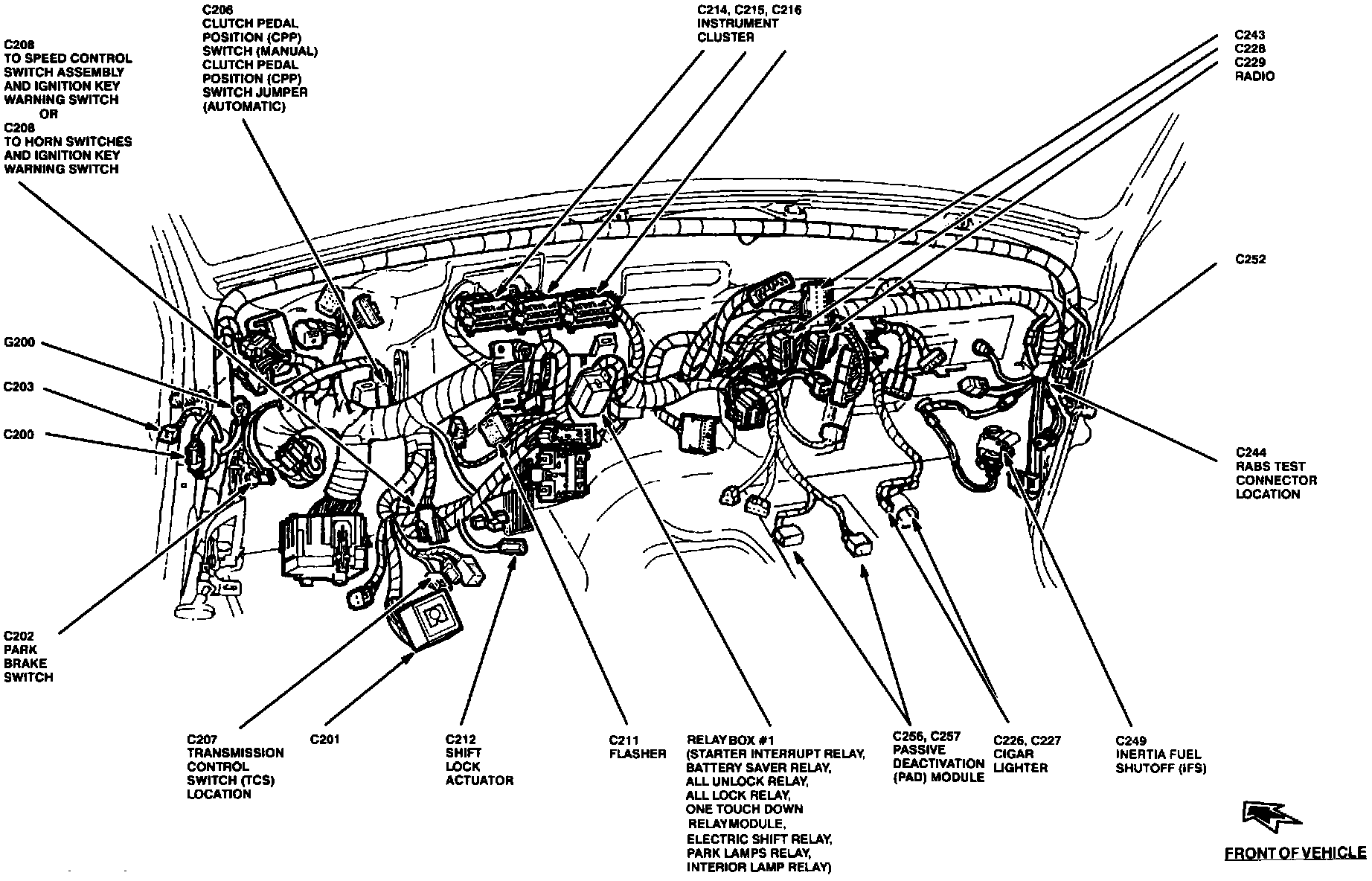 C208
TO SPEED CONTROL SWITCH ASSEMBLY AND IGNITION KEY WARNING SWITCH
OR
C208
TO HORN SWITCHES AND IGNITION KEY WARNING SWITCH

C206
CLUTCH PEDAL POSITION (CPP) SWITCH (MANUAL) CLUTCH PEDAL POSITION (CPP) SWITCH JUMPER (AUTOMATIC)

C214, C215, C216
INSTRUMENT CLUSTER

C243
C228
C229
RADIO

C252

G200

C203

C200

C244
RABS TEST CONNECTOR LOCATION

C202
PARK BRAKE SWITCH

C207
TRANSMISSION CONTROL SWITCH (TCS) LOCATION

C201

C212
SHIFT LOCK ACTUATOR

C211
FLASHER

RELAY BOX #1
(STARTER INTERRUPT RELAY, BATTERY SAVER RELAY, ALL UNLOCK RELAY, ALL LOCK RELAY, ONE TOUCH DOWN RELAYMODULE, ELECTRIC SHIFT RELAY, PARK LAMPS RELAY, INTERIOR LAMP RELAY)

C256, C257
PASSIVE DEACTIVATION (PAD) MODULE

C226, C227
CIGAR LIGHTER

C249
INERTIA FUEL SHUTOFF (IFS)

FRONT OF VEHICLE