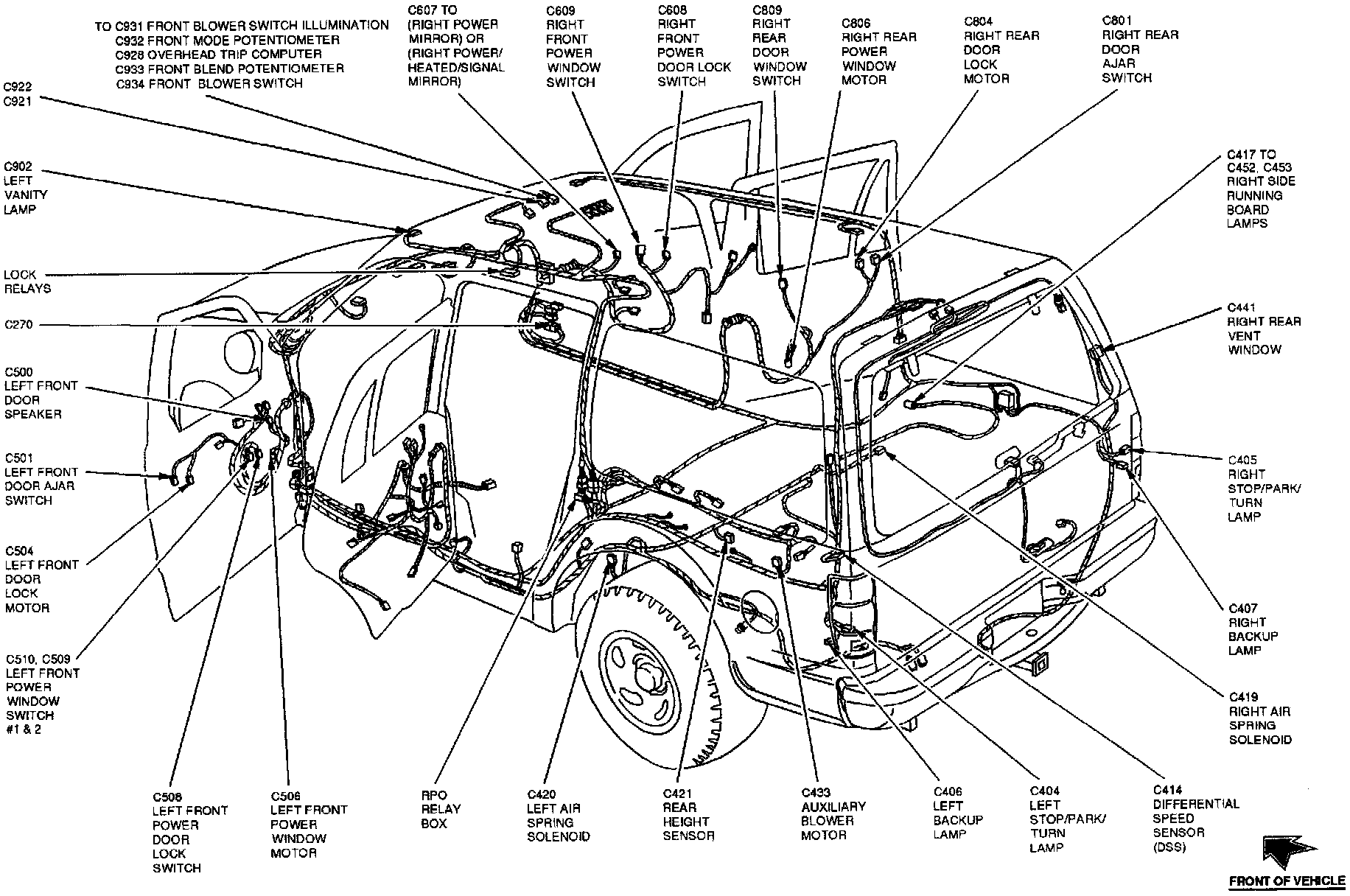 TO C931 FRONT BLOWER SWITCH ILLUMINATION
C932 FRONT MODE POTENTIOMETER
C928 OVERHEAD TRIP COMPUTER
C933 FRONT BLEND POTENTIOMETER
C934 FRONT BLOWER SWITCH

C607 TO (RIGHT POWER MIRROR) OR (RIGHT POWER/ HEATED/SIGNAL MIRROR)

C609 RIGHT FRONT POWER WINDOW SWITCH

C608 RIGHT FRONT POWER DOOR LOCK SWITCH

C809 RIGHT REAR DOOR WINDOW SWITCH

C806 RIGHT REAR POWER WINDOW MOTOR

C804 RIGHT REAR DOOR LOCK MOTOR

C801 RIGHT REAR DOOR AJAR SWITCH

C922
C921

C902 LEFT VANITY LAMP

LOCK RELAYS

C270

C500 LEFT FRONT DOOR SPEAKER

C501 LEFT FRONT DOOR AJAR SWITCH

C504 LEFT FRONT DOOR LOCK MOTOR

C510, C509 LEFT FRONT POWER WINDOW SWITCH #1 & 2

C417 TO C452, C453 RIGHT SIDE RUNNING BOARD LAMPS

C441 RIGHT REAR VENT WINDOW

C405 RIGHT STOP/PARK/ TURN LAMP

C407 RIGHT BACKUP LAMP

C419 RIGHT AIR SPRING SOLENOID

C508 LEFT FRONT POWER DOOR LOCK SWITCH

C506 LEFT FRONT POWER WINDOW MOTOR

RPO RELAY BOX

C420 LEFT AIR SPRING SOLENOID

C421 REAR HEIGHT SENSOR

C433 AUXILIARY BLOWER MOTOR

C406 LEFT BACKUP LAMP

C404 LEFT STOP/PARK/ TURN LAMP

C414 DIFFERENTIAL SPEED SENSOR (DSS)

FRONT OF VEHICLE