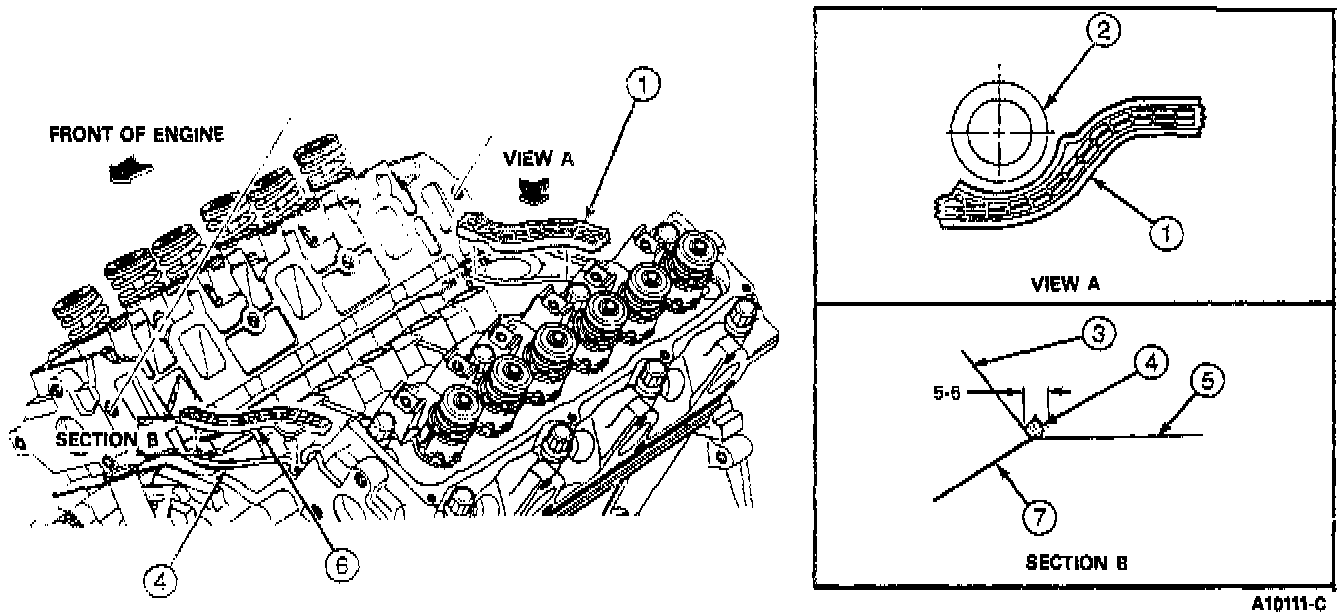 FRONT OF ENGINE

VIEW A

1

SECTION B

4

6

2

1

VIEW A

3

4

5

5-6

7

SECTION B

A10111-C