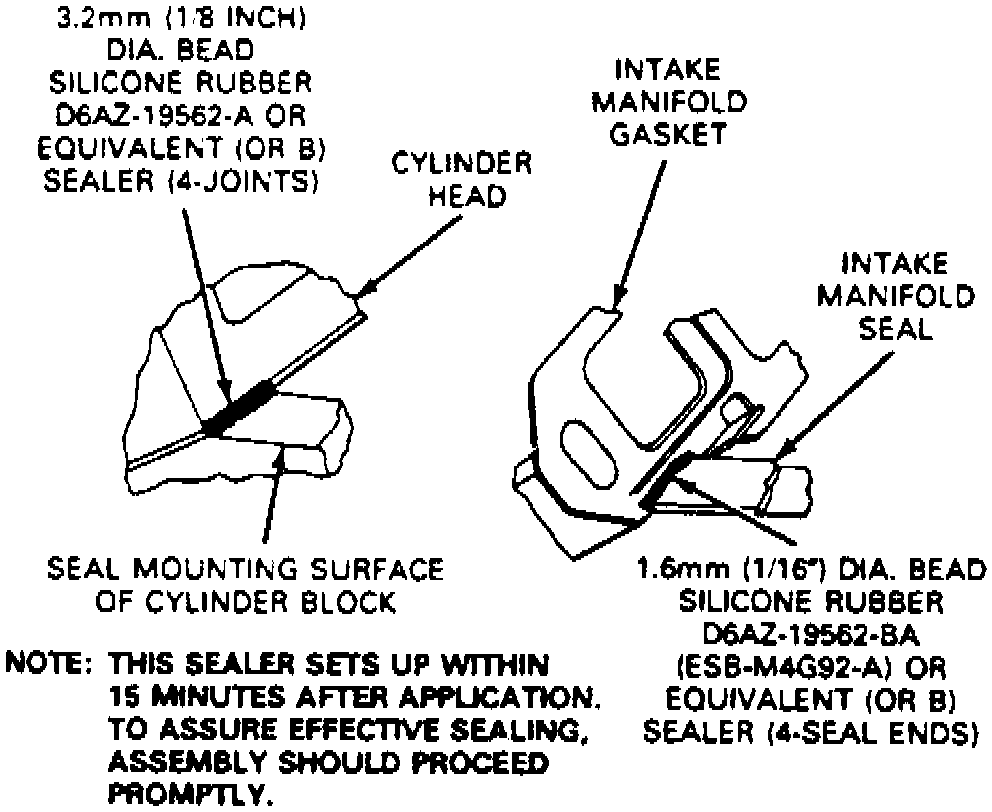 3.2mm (1/8 INCH) DIA. BEAD SILICONE RUBBER D6AZ-19562-A OR EQUIVALENT (OR B) SEALER (4-JOINTS)

CYLINDER HEAD

INTAKE MANIFOLD GASKET

INTAKE MANIFOLD SEAL

SEAL MOUNTING SURFACE OF CYLINDER BLOCK

1.6mm (1/16") DIA. BEAD SILICONE RUBBER D6AZ-19562-BA (ESB-M4G92-A) OR EQUIVALENT (OR B) SEALER (4-SEAL ENDS)

NOTE: THIS SEALER SETS UP WITHIN 15 MINUTES AFTER APPLICATION. TO ASSURE EFFECTIVE SEALING, ASSEMBLY SHOULD PROCEED PROMPTLY.