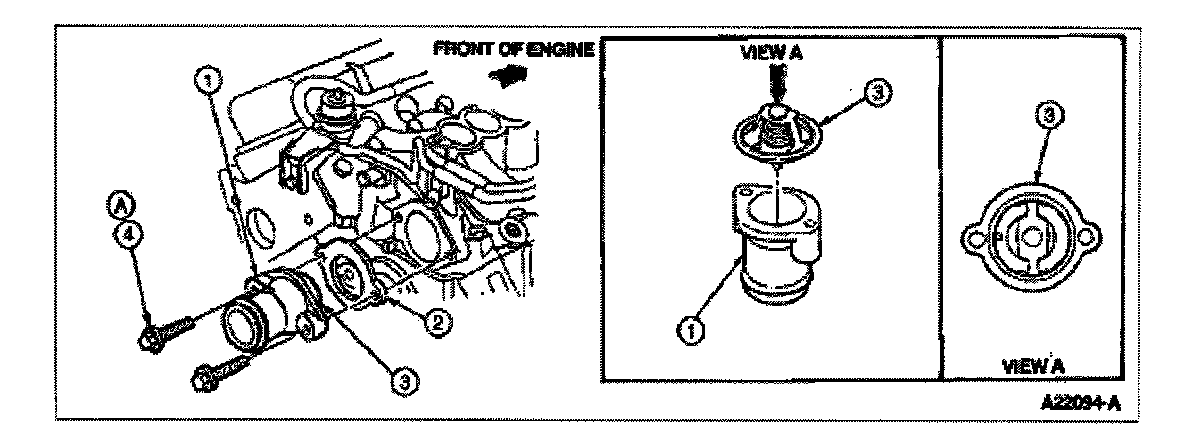 FRONT OF ENGINE

1

A

4

2

3

VIEW A

3

1

3

VIEW A

A22094-A