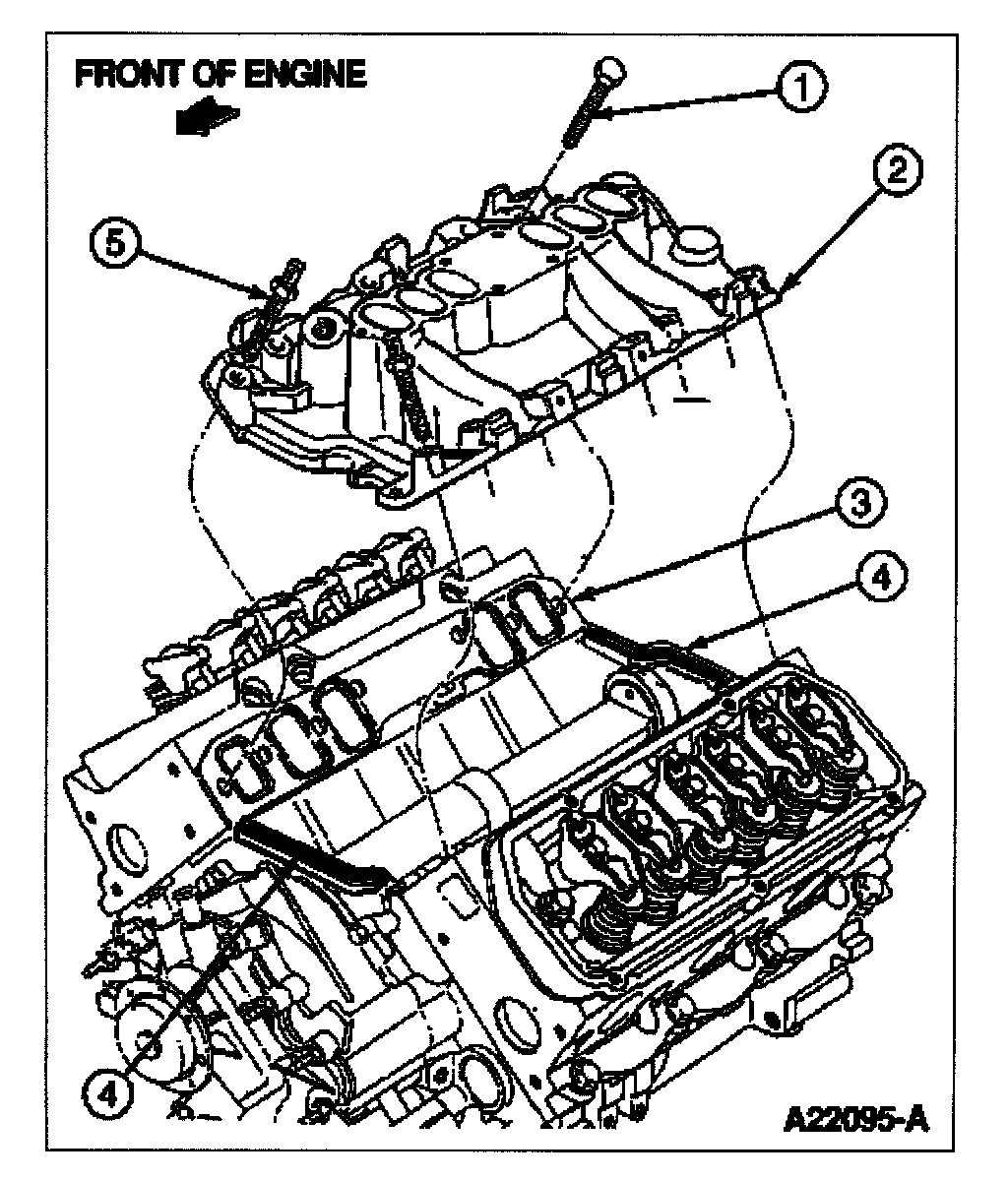 FRONT OF ENGINE

1

2

5

3

4

4

A22095-A