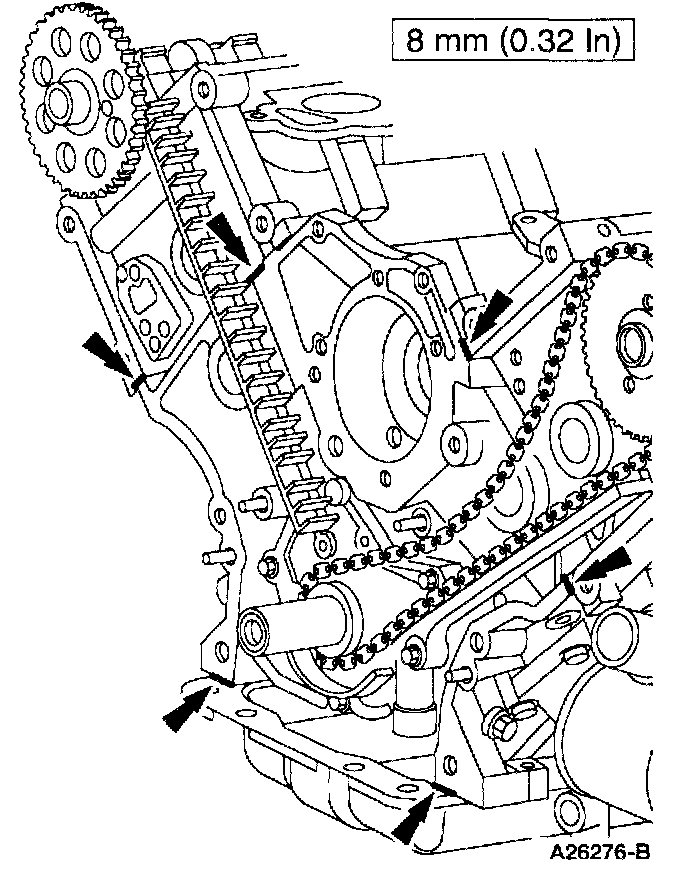 8 mm (0.32 In)

A26276-B