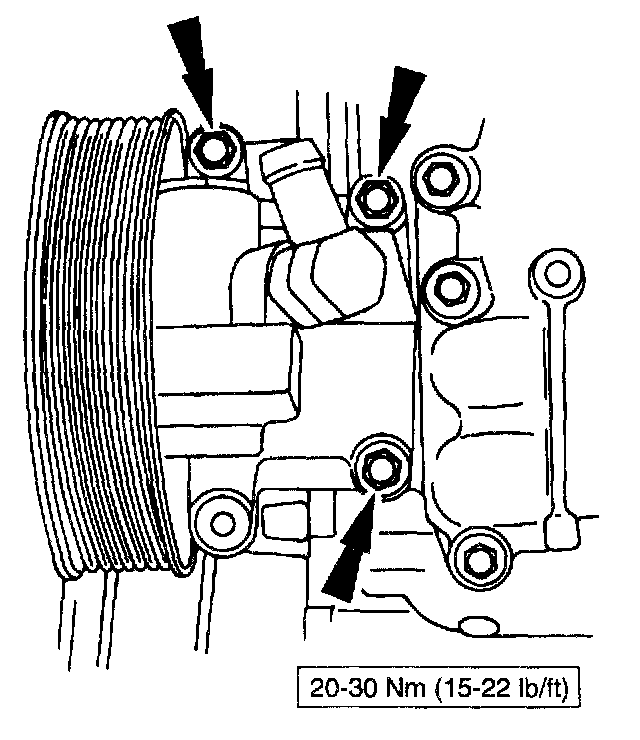 20-30 Nm (15-22 lb/ft)