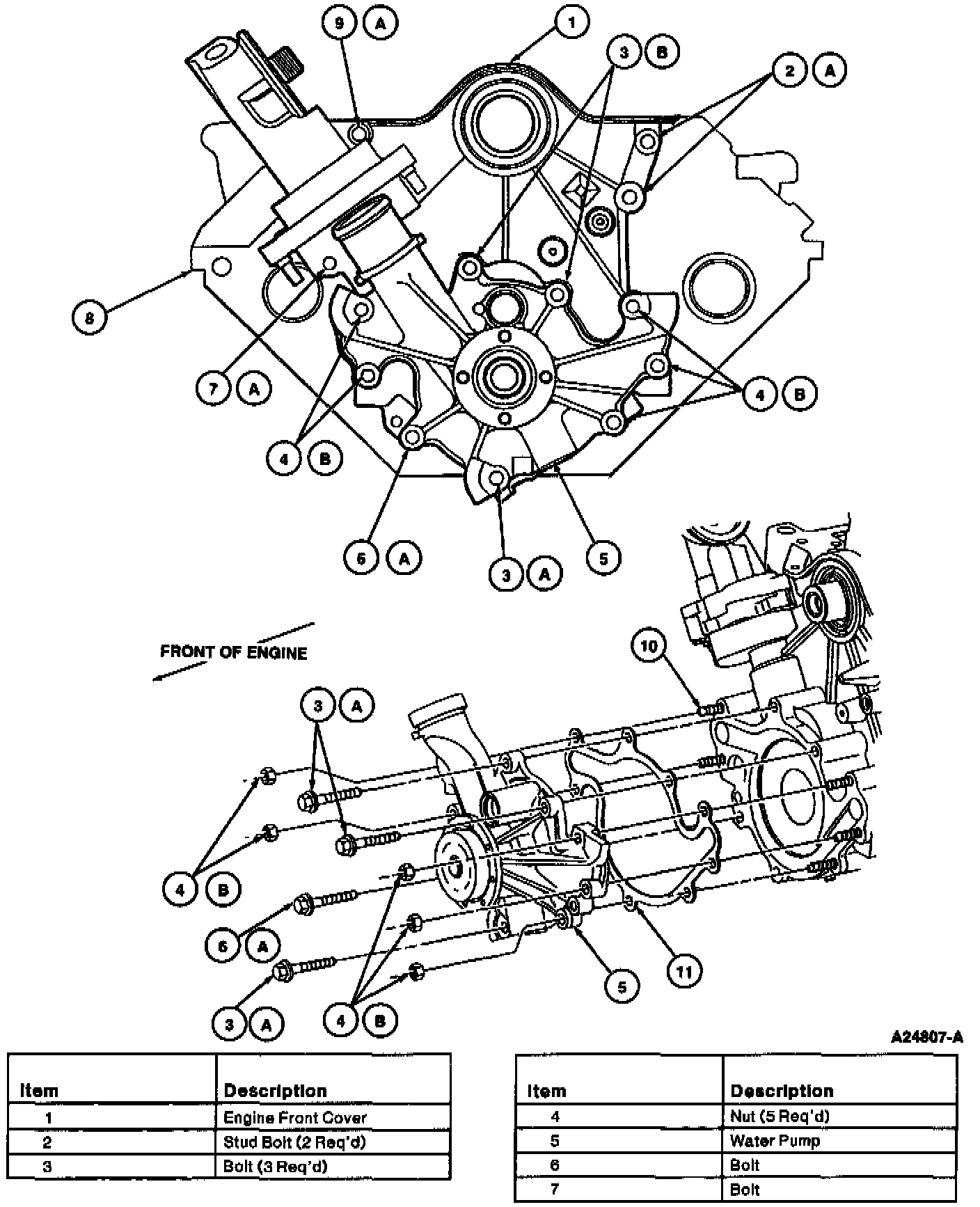 9 A
1
3 B
2 A
8
7 A
4 B
4 B
6 A
3 A
5

FRONT OF ENGINE

10
3 A
4 B
6 A
3 A
4 B
5
11

A24807-A

| Item | Description |
|---|---|
| 1 | Engine Front Cover |
| 2 | Stud Bolt (2 Req'd) |
| 3 | Bolt (3 Req'd) |

| Item | Description |
|---|---|
| 4 | Nut (5 Req'd) |
| 5 | Water Pump |
| 6 | Bolt |
| 7 | Bolt |