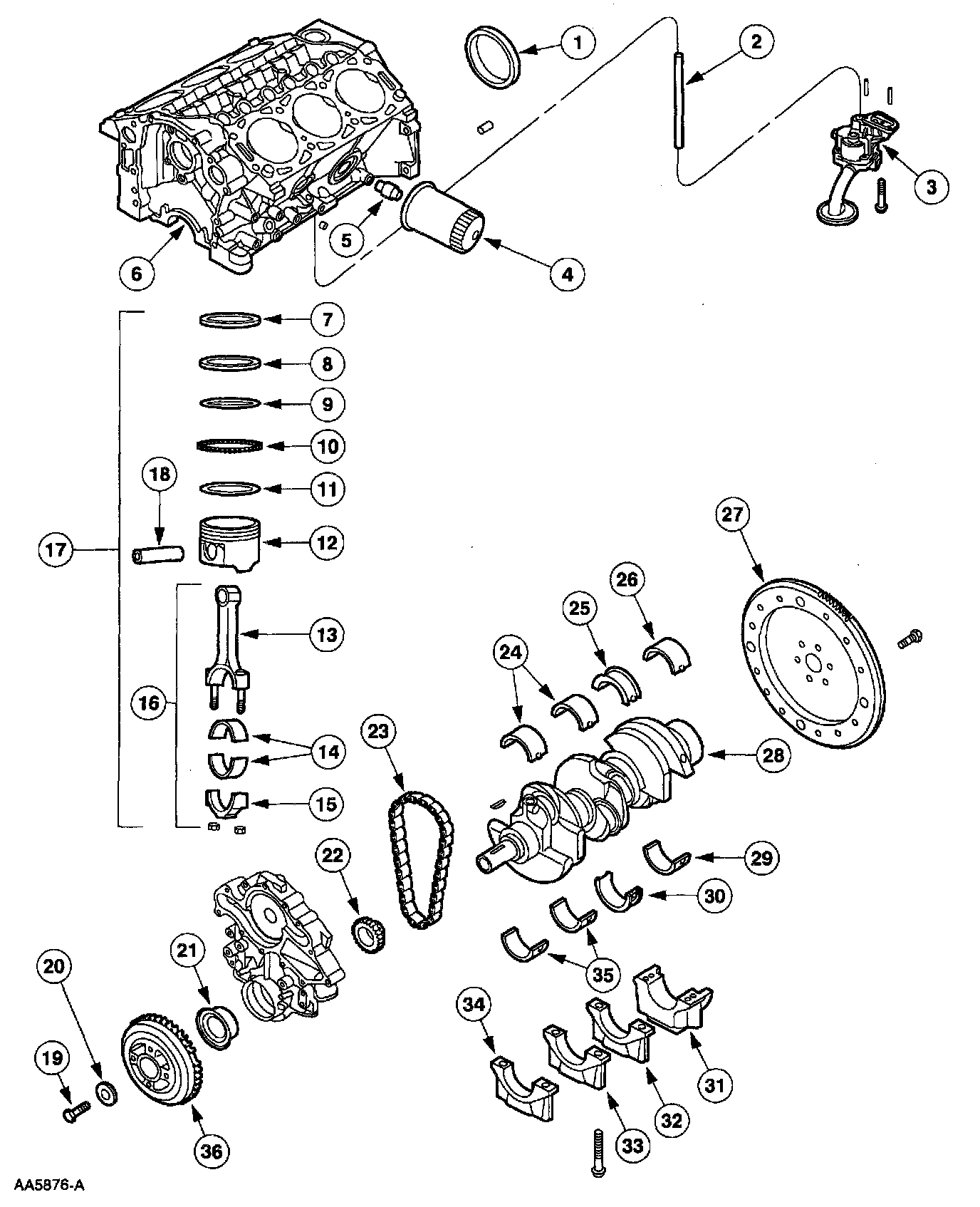 1
2
3
4
5
6
7
8
9
10
11
12
13
14
15
16
17
18
19
20
21
22
23
24
25
26
27
28
29
30
31
32
33
34
35
36
AA5876-A