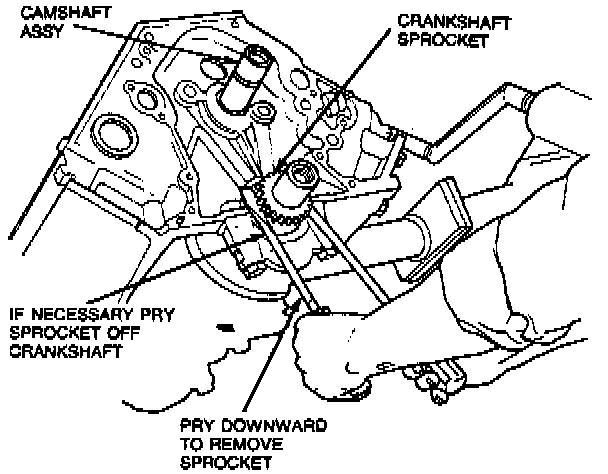 CAMSHAFT ASSY

CRANKSHAFT SPROCKET

IF NECESSARY PRY SPROCKET OFF CRANKSHAFT

PRY DOWNWARD TO REMOVE SPROCKET