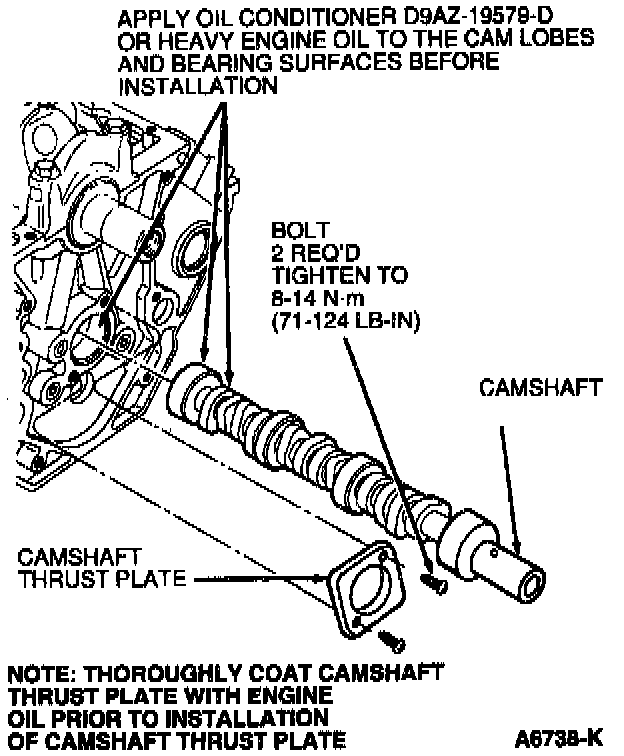 APPLY OIL CONDITIONER D9AZ-19579-D OR HEAVY ENGINE OIL TO THE CAM LOBES AND BEARING SURFACES BEFORE INSTALLATION

BOLT
2 REQ'D
TIGHTEN TO
8-14 N·m
(71-124 LB-IN)

CAMSHAFT

CAMSHAFT
THRUST PLATE

NOTE: THOROUGHLY COAT CAMSHAFT THRUST PLATE WITH ENGINE OIL PRIOR TO INSTALLATION OF CAMSHAFT THRUST PLATE

A6738-K