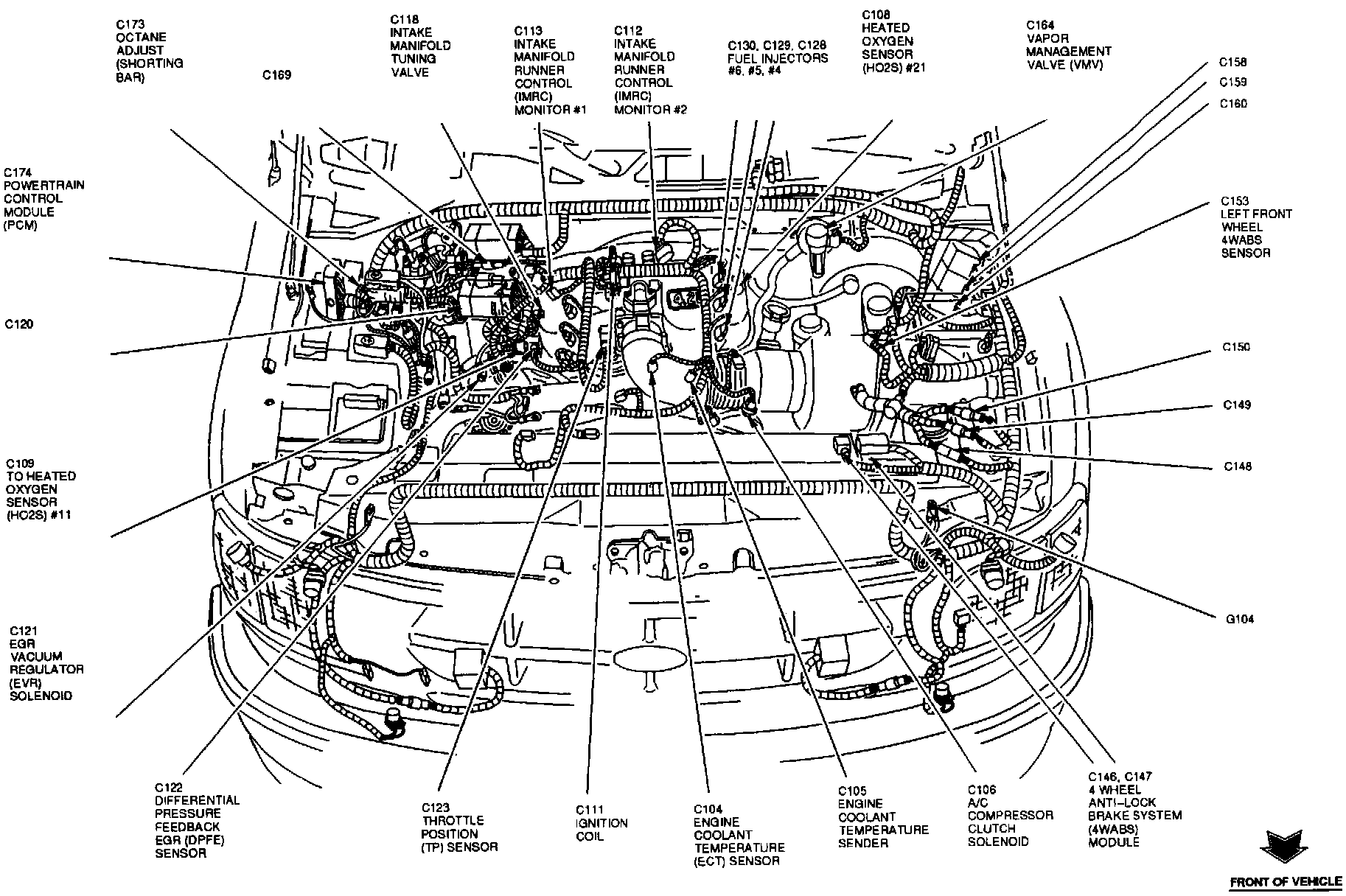 C173
OCTANE
ADJUST
(SHORTING
BAR)

C169

C118
INTAKE
MANIFOLD
TUNING
VALVE

C113
INTAKE
MANIFOLD
RUNNER
CONTROL
(IMRC)
MONITOR #1

C112
INTAKE
MANIFOLD
RUNNER
CONTROL
(IMRC)
MONITOR #2

C130, C129, C128
FUEL INJECTORS
#6, #5, #4

C108
HEATED
OXYGEN
SENSOR
(HO2S) #21

C164
VAPOR
MANAGEMENT
VALVE (VMV)

C158

C159

C160

C174
POWERTRAIN
CONTROL
MODULE
(PCM)

C153
LEFT FRONT
WHEEL
4WABS
SENSOR

C120

C150

C149

C148

C109
TO HEATED
OXYGEN
SENSOR
(HO2S) #11

G104

C121
EGR
VACUUM
REGULATOR
(EVR)
SOLENOID

C122
DIFFERENTIAL
PRESSURE
FEEDBACK
EGR (DPFE)
SENSOR

C123
THROTTLE
POSITION
(TP) SENSOR

C111
IGNITION
COIL

C104
ENGINE
COOLANT
TEMPERATURE
(ECT) SENSOR

C105
ENGINE
COOLANT
TEMPERATURE
SENDER

C106
A/C
COMPRESSOR
CLUTCH
SOLENOID

C146, C147
4 WHEEL
ANTI-LOCK
BRAKE SYSTEM
(4WABS)
MODULE

FRONT OF VEHICLE