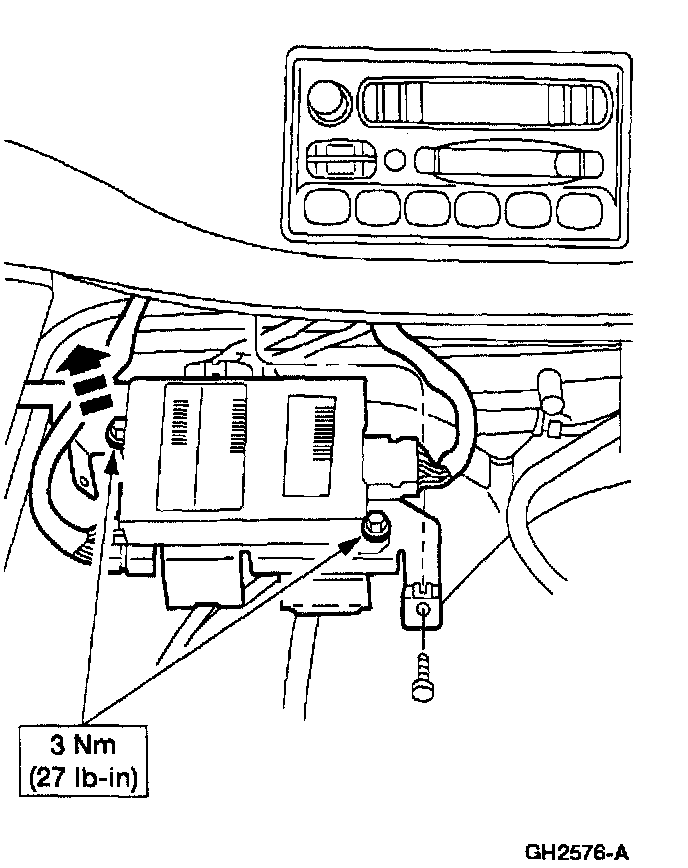 3 Nm
(27 lb-in)

GH2576-A