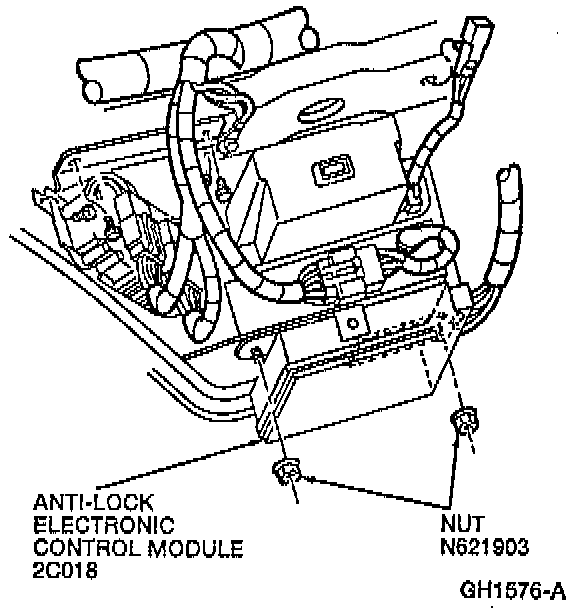 ANTI-LOCK
ELECTRONIC
CONTROL MODULE
2C018

NUT
N621903

GH1576-A