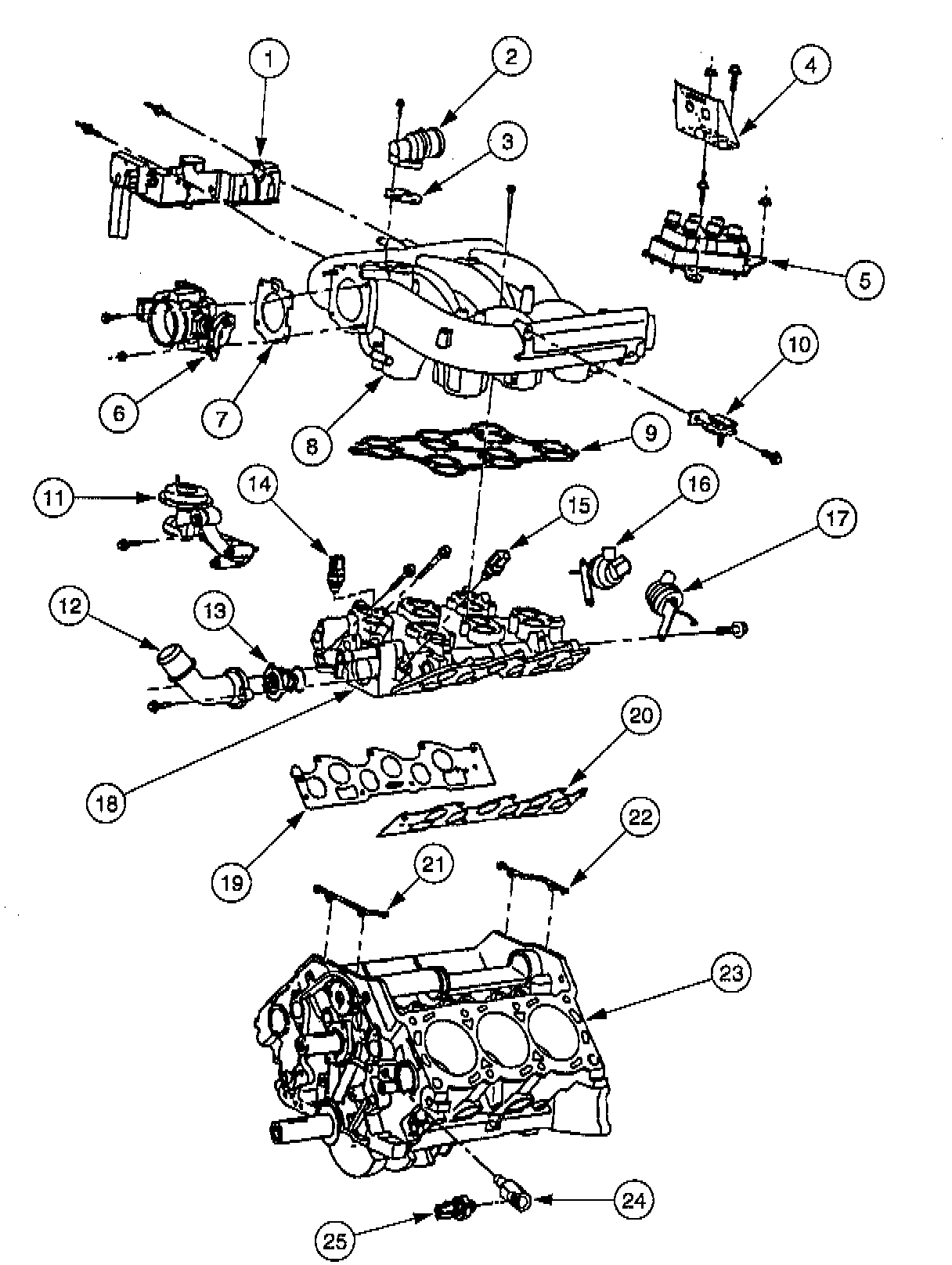 1
2
3
4
5
6
7
8
9
10
11
14
15
16
17
12
13
18
20
19
21
22
23
24
25