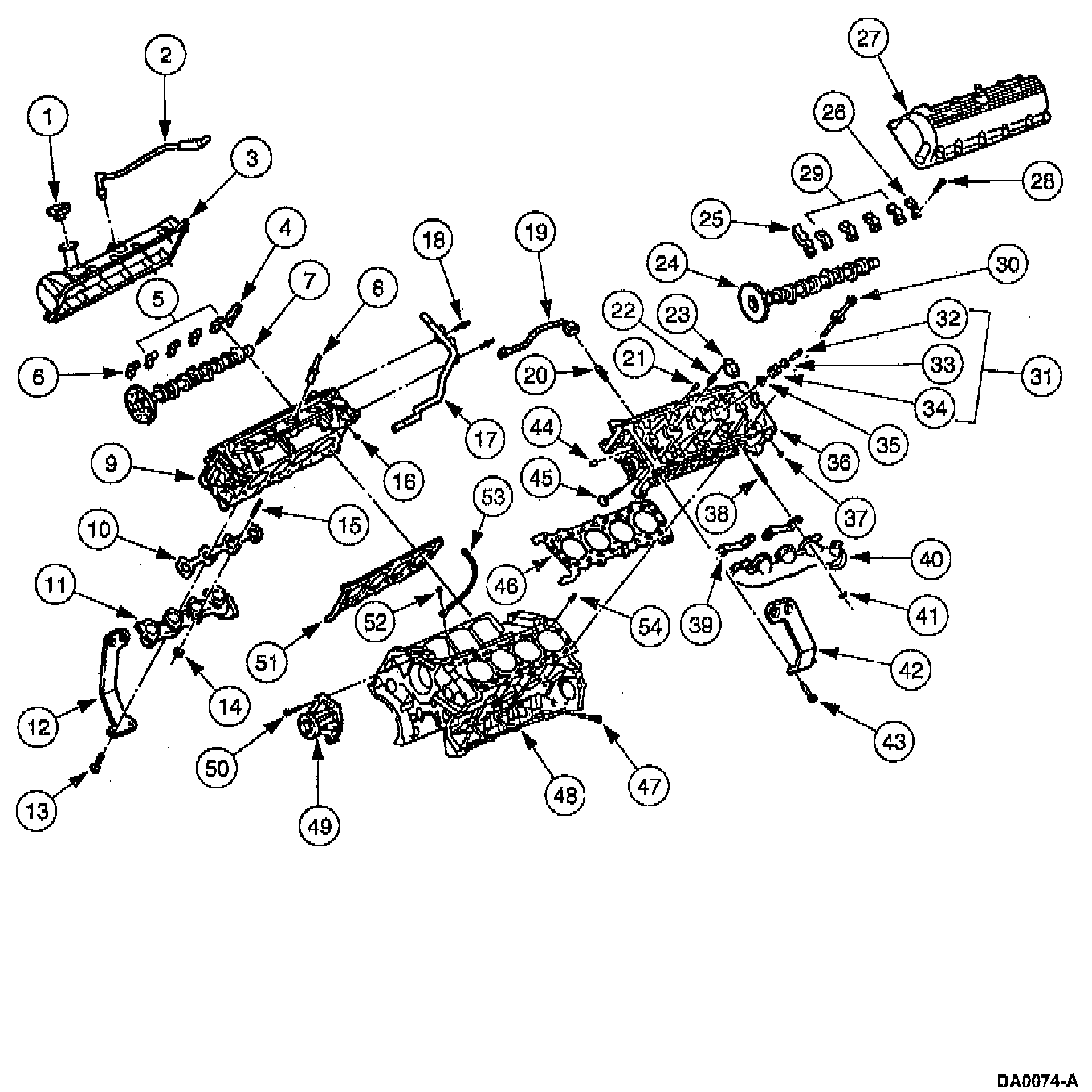 1
2
3
4
5
6
7
8
9
10
11
12
13
14
15
16
17
18
19
20
21
22
23
24
25
26
27
28
29
30
31
32
33
34
35
36
37
38
39
40
41
42
43
44
45
46
47
48
49
50
51
52
53
54

DA0074-A