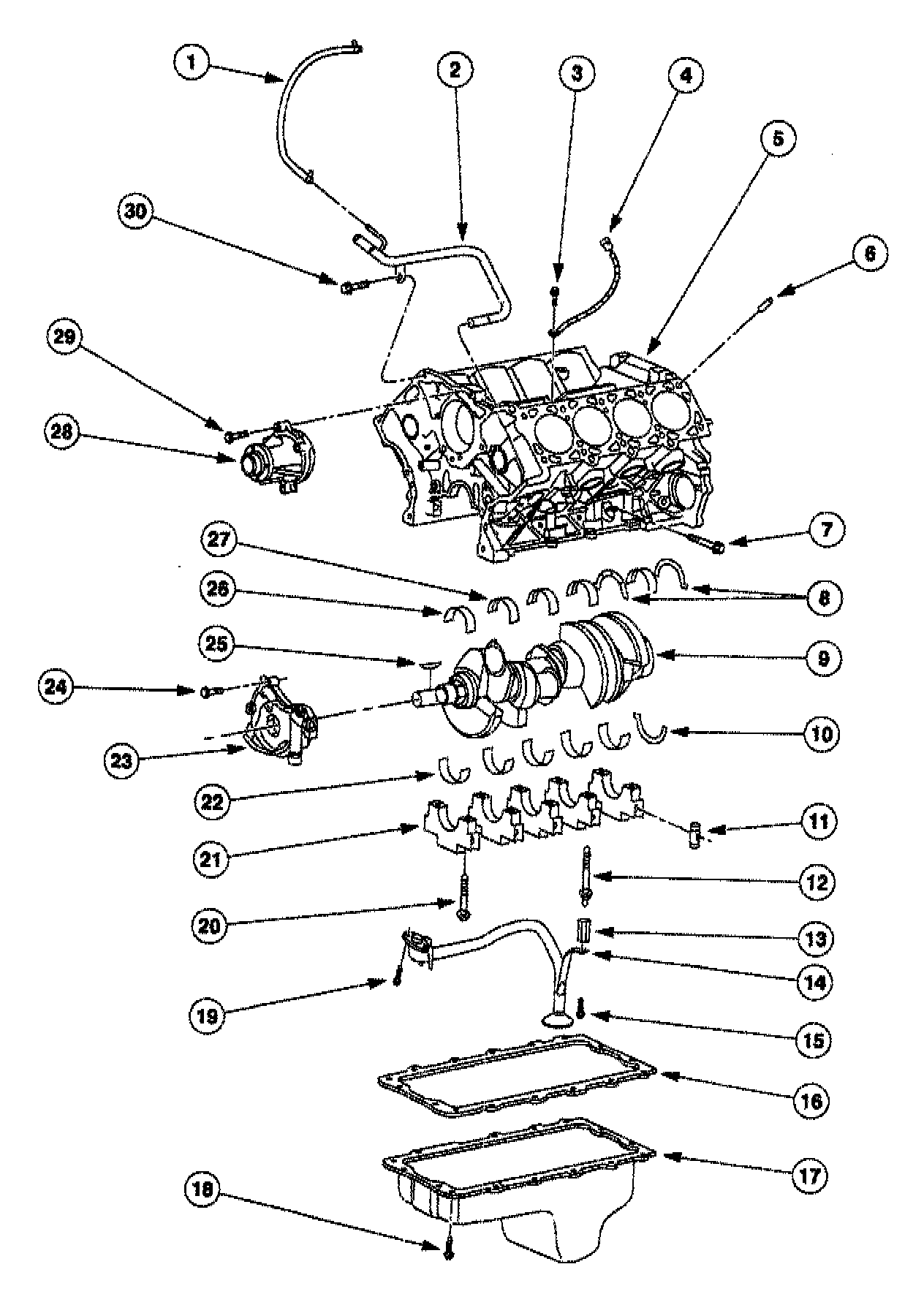 1
2
3
4
5
6
30
29
28
7
27
26
8
25
9
24
23
10
22
11
21
12
20
13
14
19
15
16
17
18