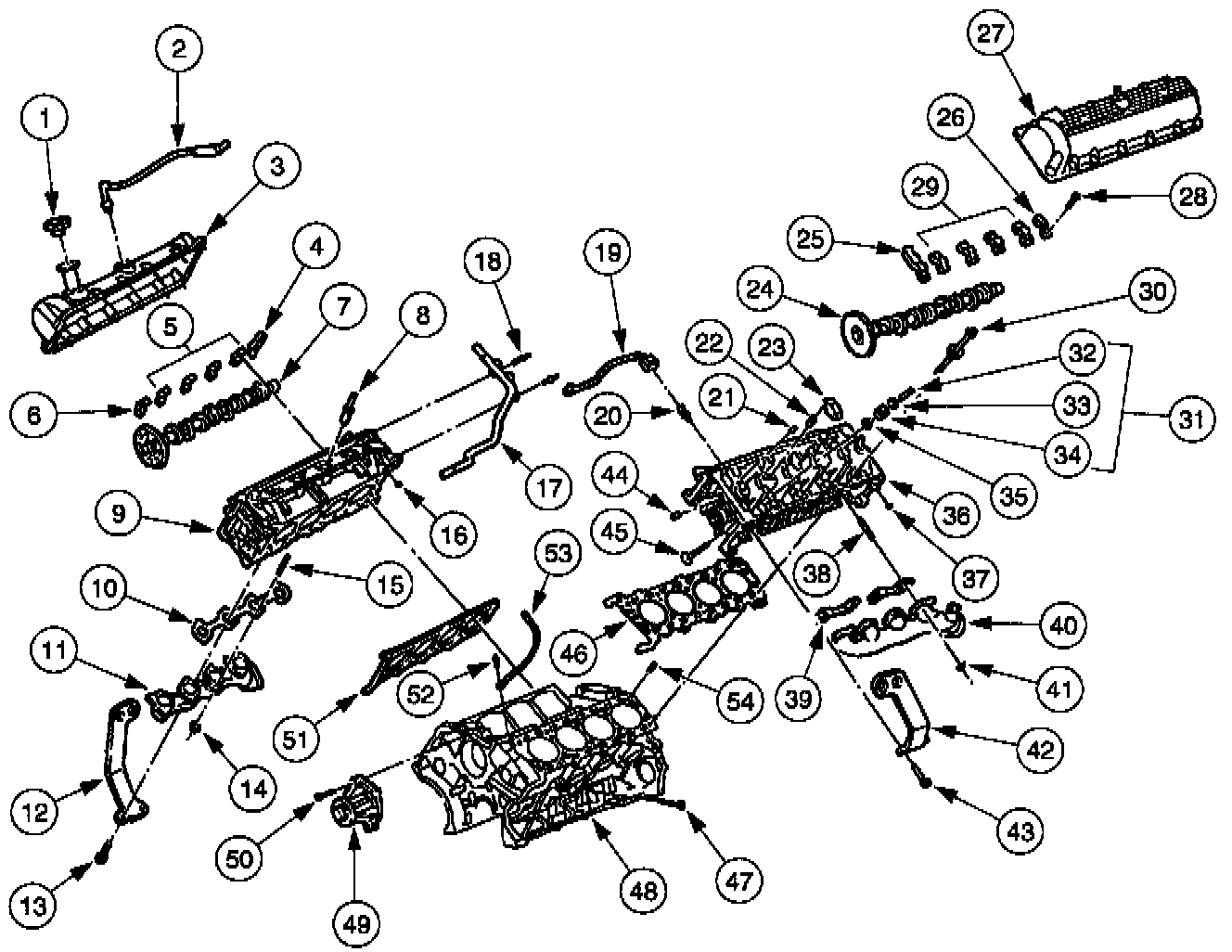 1
2
3
4
5
6
7
8
9
10
11
12
13
14
15
16
17
18
19
20
21
22
23
24
25
26
27
28
29
30
31
32
33
34
35
36
37
38
39
40
41
42
43
44
45
46
47
48
49
50
51
52
53
54