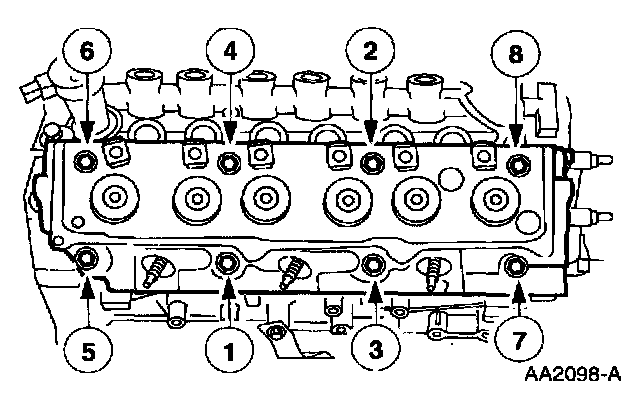 6
4
2
8
5
1
3
7
AA2098-A