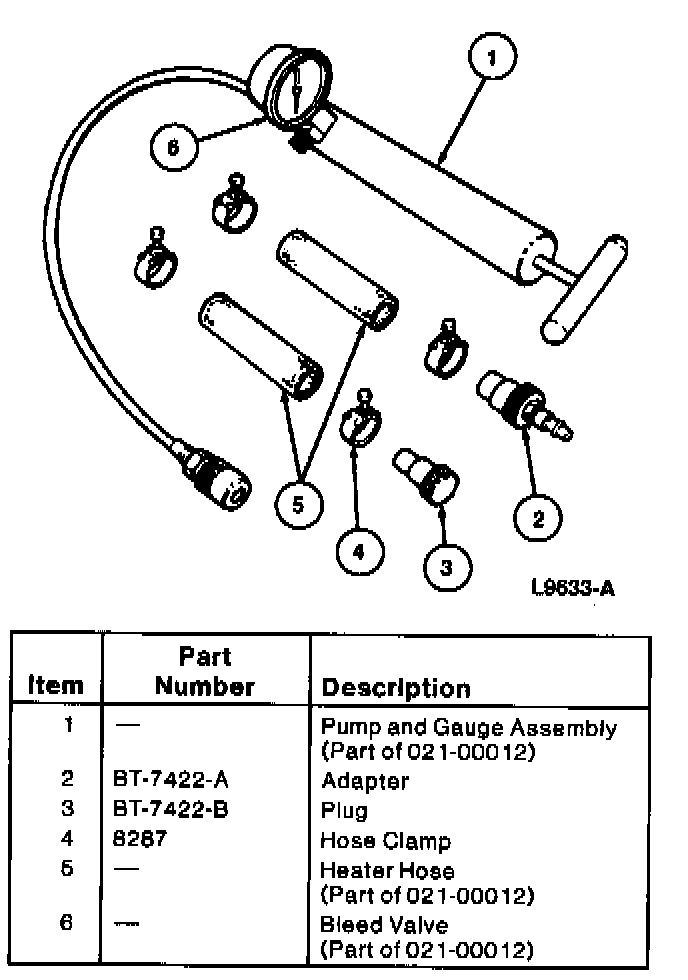 1
6
5
4
3
2
L9633-A

| Item | Part Number | Description |
|---|---|---|
| 1 | — | Pump and Gauge Assembly (Part of 021-00012) |
| 2 | BT-7422-A | Adapter |
| 3 | BT-7422-B | Plug |
| 4 | 8287 | Hose Clamp |
| 5 | — | Heater Hose (Part of 021-00012) |
| 6 | — | Bleed Valve (Part of 021-00012) |