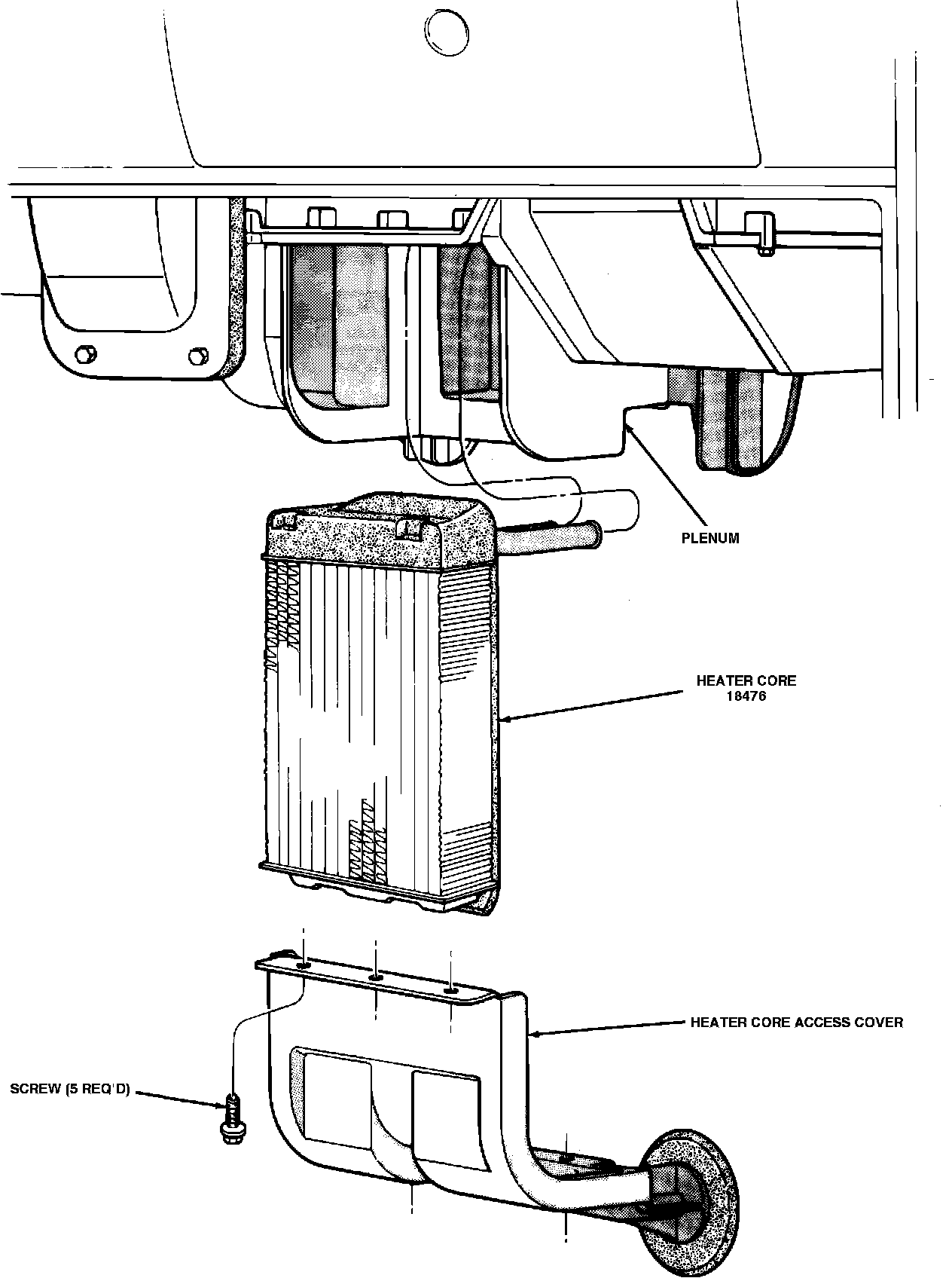 PLENUM

HEATER CORE
18476

HEATER CORE ACCESS COVER

SCREW (5 REQ'D)