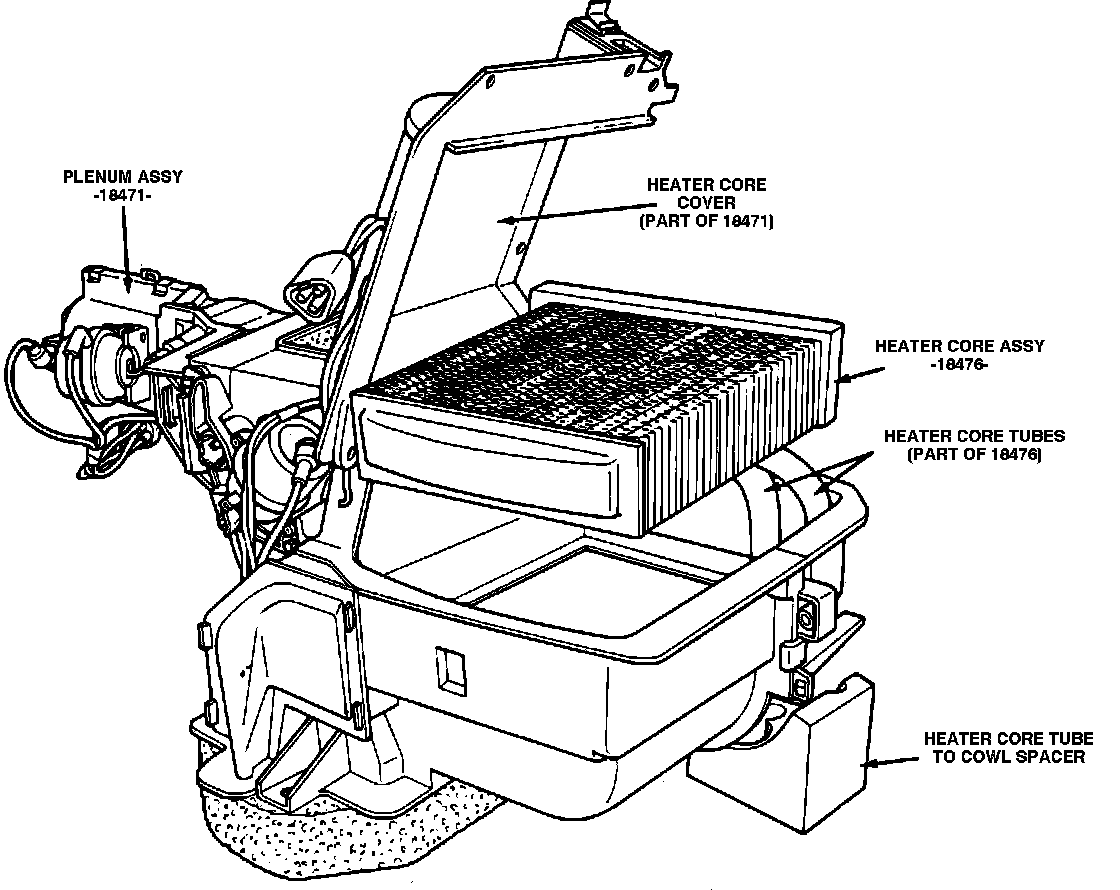 PLENUM ASSY
-18471-

HEATER CORE
COVER
(PART OF 18471)

HEATER CORE ASSY
-18476-

HEATER CORE TUBES
(PART OF 18476)

HEATER CORE TUBE
TO COWL SPACER