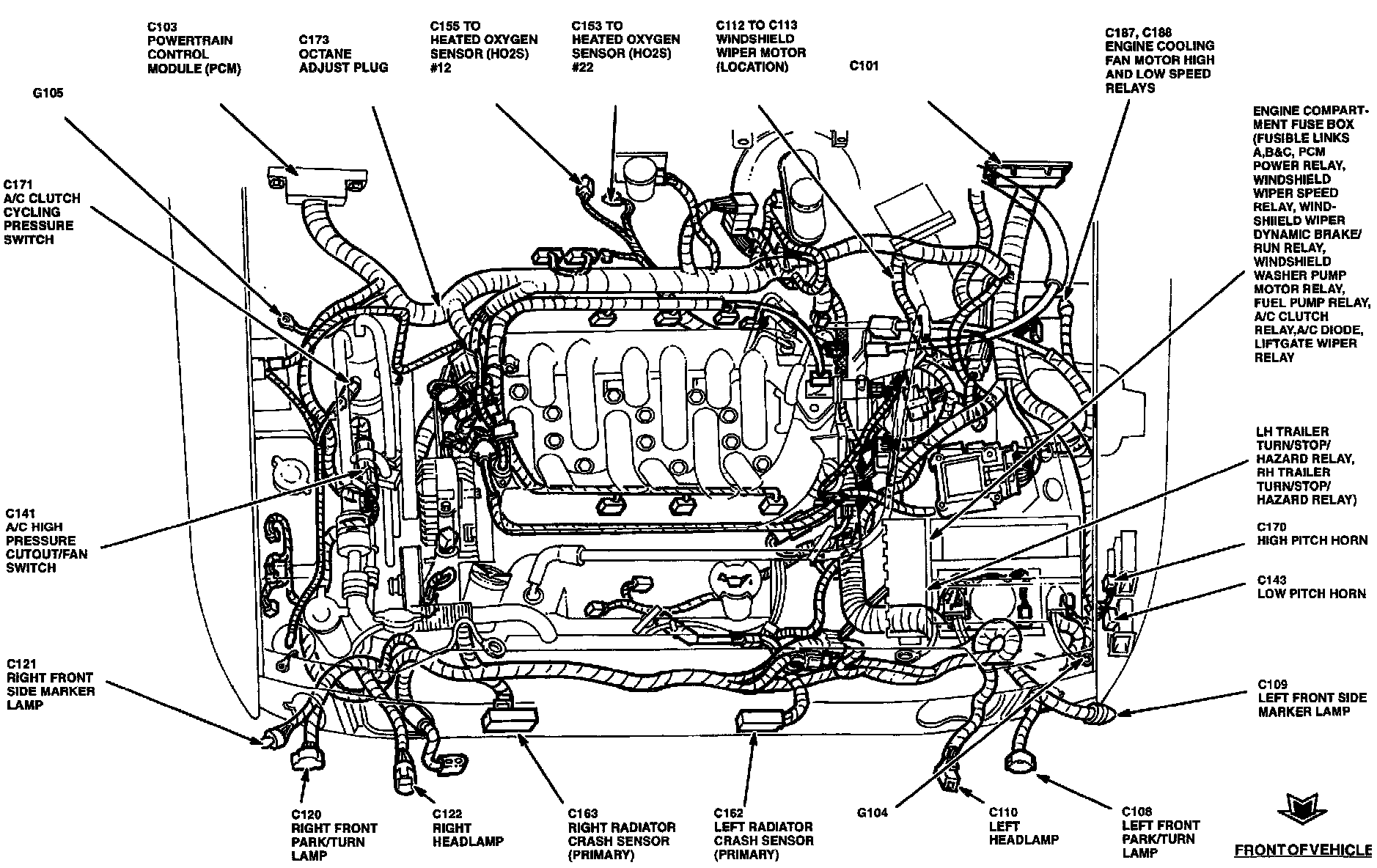 C103
POWERTRAIN
CONTROL
MODULE (PCM)

C173
OCTANE
ADJUST PLUG

C155 TO
HEATED OXYGEN
SENSOR (HO2S)
#12

C153 TO
HEATED OXYGEN
SENSOR (HO2S)
#22

C112 TO C113
WINDSHIELD
WIPER MOTOR
(LOCATION)

C101

C187, C188
ENGINE COOLING
FAN MOTOR HIGH
AND LOW SPEED
RELAYS

G105

C171
A/C CLUTCH
CYCLING
PRESSURE
SWITCH

ENGINE COMPARTMENT FUSE BOX
(FUSIBLE LINKS
A,B&C, PCM
POWER RELAY,
WINDSHIELD
WIPER SPEED
RELAY, WINDSHIIELD WIPER
DYNAMIC BRAKE/
RUN RELAY,
WINDSHIELD
WASHER PUMP
MOTOR RELAY,
FUEL PUMP RELAY,
A/C CLUTCH
RELAY,A/C DIODE,
LIFTGATE WIPER
RELAY

LH TRAILER
TURN/STOP/
HAZARD RELAY,
RH TRAILER
TURN/STOP/
HAZARD RELAY)

C141
A/C HIGH
PRESSURE
CUTOUT/FAN
SWITCH

C170
HIGH PITCH HORN

C143
LOW PITCH HORN

C121
RIGHT FRONT
SIDE MARKER
LAMP

C109
LEFT FRONT SIDE
MARKER LAMP

C120
RIGHT FRONT
PARK/TURN
LAMP

C122
RIGHT
HEADLAMP

C163
RIGHT RADIATOR
CRASH SENSOR
(PRIMARY)

C162
LEFT RADIATOR
CRASH SENSOR
(PRIMARY)

G104

C110
LEFT
HEADLAMP

C108
LEFT FRONT
PARK/TURN
LAMP

FRONT OF VEHICLE