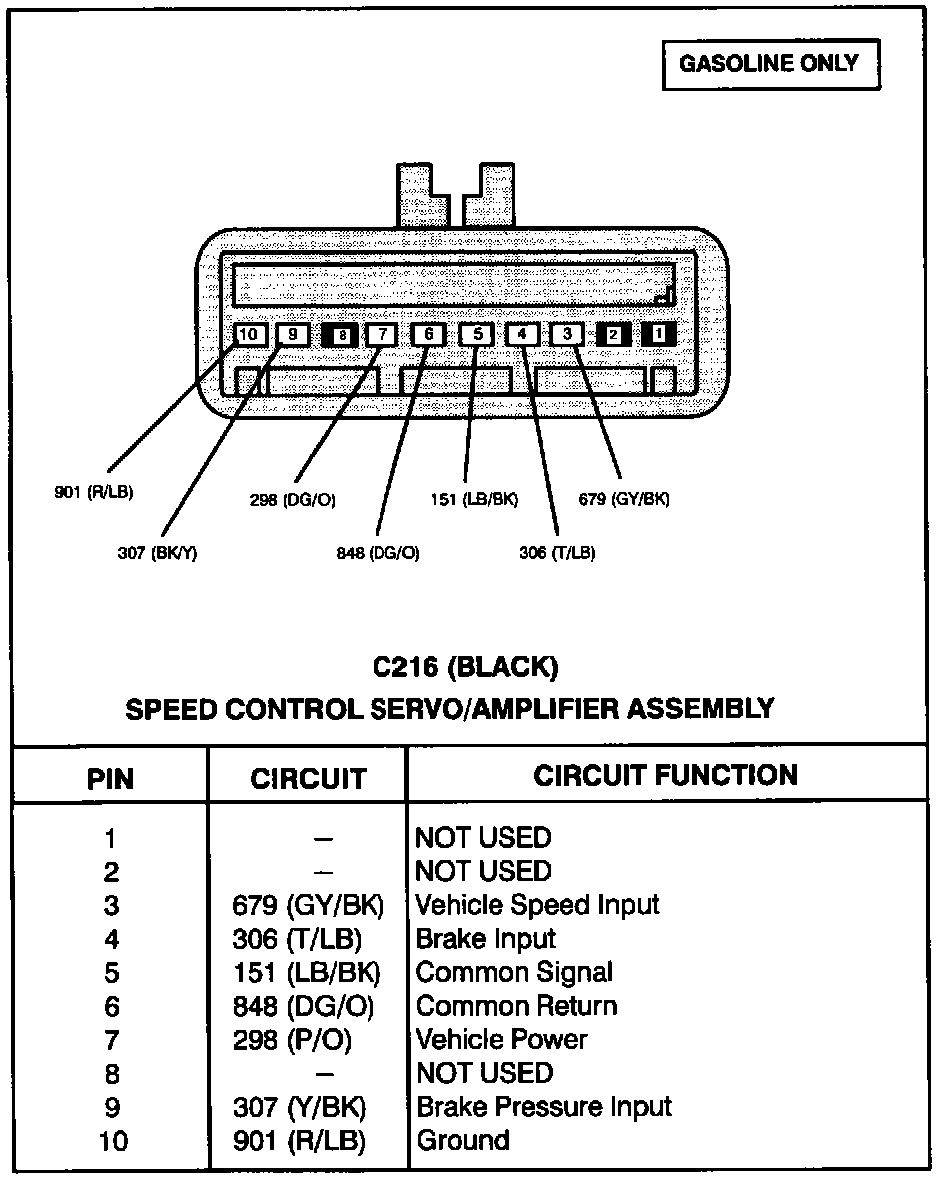 GASOLINE ONLY

10 9 8 7 6 5 4 3 2 1

901 (R/LB)

307 (BK/Y)

298 (DG/O)

848 (DG/O)

151 (LB/BK)

306 (T/LB)

679 (GY/BK)

C216 (BLACK)
SPEED CONTROL SERVO/AMPLIFIER ASSEMBLY

| PIN | CIRCUIT | CIRCUIT FUNCTION |
|---|---|---|
| 1 | – | NOT USED |
| 2 | – | NOT USED |
| 3 | 679 (GY/BK) | Vehicle Speed Input |
| 4 | 306 (T/LB) | Brake Input |
| 5 | 151 (LB/BK) | Common Signal |
| 6 | 848 (DG/O) | Common Return |
| 7 | 298 (P/O) | Vehicle Power |
| 8 | – | NOT USED |
| 9 | 307 (Y/BK) | Brake Pressure Input |
| 10 | 901 (R/LB) | Ground |