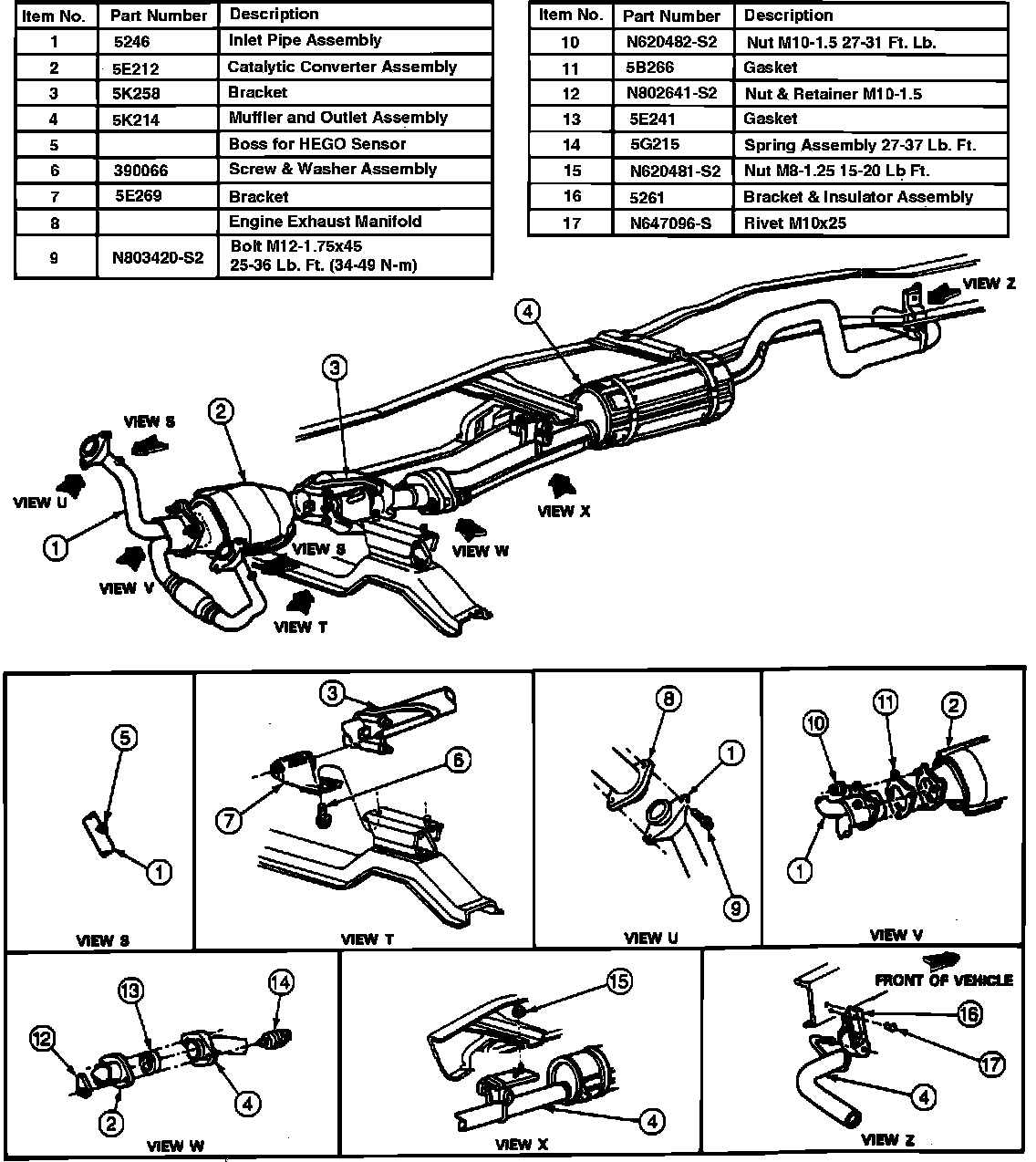 | Item No. | Part Number | Description |
|---|---|---|
| 1 | 5246 | Inlet Pipe Assembly |
| 2 | 5E212 | Catalytic Converter Assembly |
| 3 | 5K258 | Bracket |
| 4 | 5K214 | Muffler and Outlet Assembly |
| 5 | | Boss for HEGO Sensor |
| 6 | 390066 | Screw & Washer Assembly |
| 7 | 5E269 | Bracket |
| 8 | | Engine Exhaust Manifold |
| 9 | N803420-S2 | Bolt M12-1.75x45 25-36 Lb. Ft. (34-49 N-m) |

| Item No. | Part Number | Description |
|---|---|---|
| 10 | N620482-S2 | Nut M10-1.5 27-31 Ft. Lb. |
| 11 | 5B266 | Gasket |
| 12 | N802641-S2 | Nut & Retainer M10-1.5 |
| 13 | 5E241 | Gasket |
| 14 | 5G215 | Spring Assembly 27-37 Lb. Ft. |
| 15 | N620481-S2 | Nut M8-1.25 15-20 Lb Ft. |
| 16 | 5261 | Bracket & Insulator Assembly |
| 17 | N647096-S | Rivet M10x25 |

VIEW Z
4
3
2
VIEW S
VIEW U
1
VIEW V
VIEW S
VIEW T
VIEW W
VIEW X

5
1
VIEW S

3
6
7
VIEW T

8
1
9
VIEW U

10
11
2
1
VIEW V

12
13
14
2
4
VIEW W

15
4
VIEW X

FRONT OF VEHICLE
16
17
4
VIEW Z