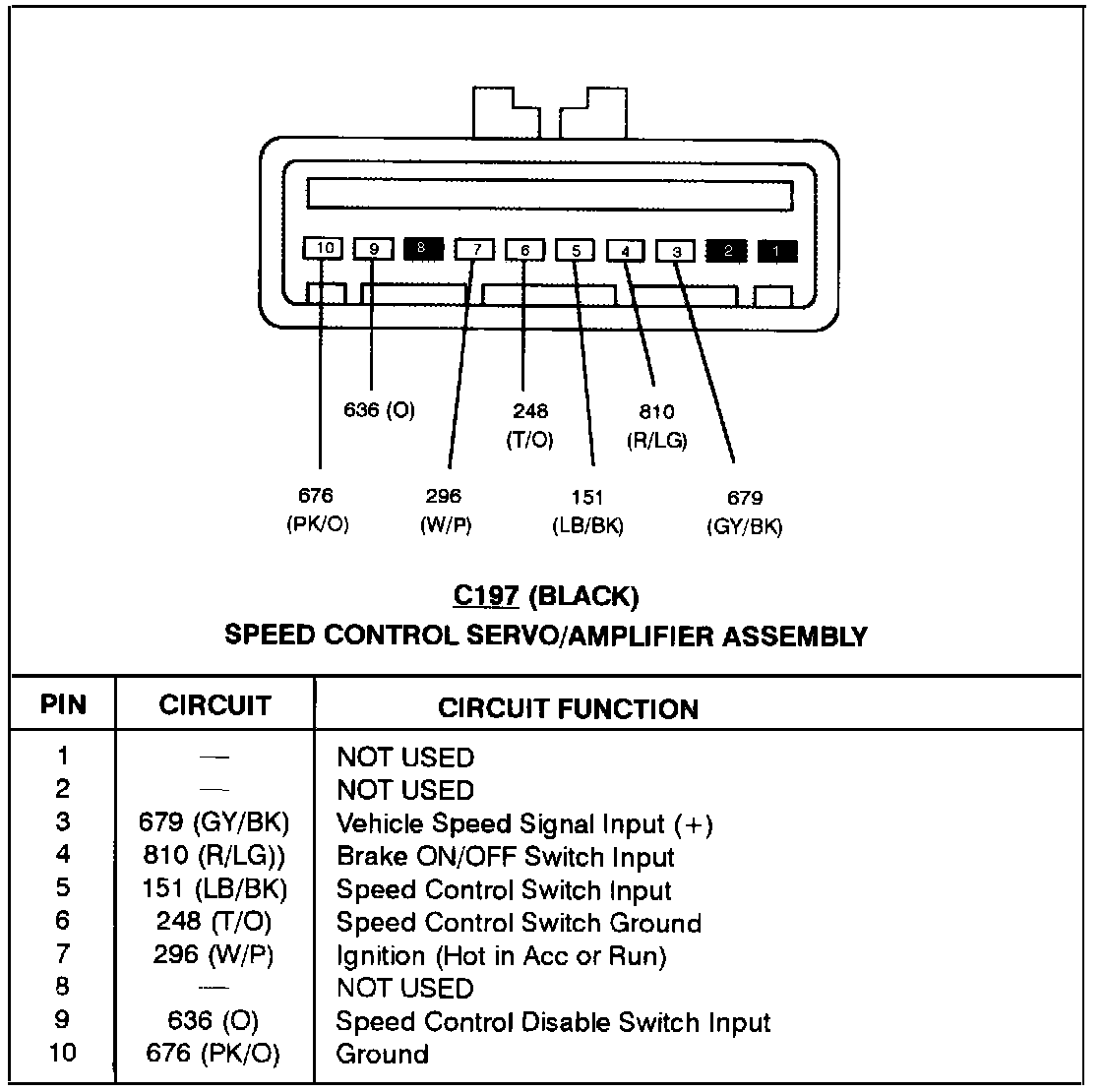 10 9 8 7 6 5 4 3 2 1

636 (O)

248
(T/O)

810
(R/LG)

676
(PK/O)

296
(W/P)

151
(LB/BK)

679
(GY/BK)

C197 (BLACK)
SPEED CONTROL SERVO/AMPLIFIER ASSEMBLY

| PIN | CIRCUIT | CIRCUIT FUNCTION |
|---|---|---|
| 1 | — | NOT USED |
| 2 | — | NOT USED |
| 3 | 679 (GY/BK) | Vehicle Speed Signal Input (+) |
| 4 | 810 (R/LG)) | Brake ON/OFF Switch Input |
| 5 | 151 (LB/BK) | Speed Control Switch Input |
| 6 | 248 (T/O) | Speed Control Switch Ground |
| 7 | 296 (W/P) | Ignition (Hot in Acc or Run) |
| 8 | — | NOT USED |
| 9 | 636 (O) | Speed Control Disable Switch Input |
| 10 | 676 (PK/O) | Ground |