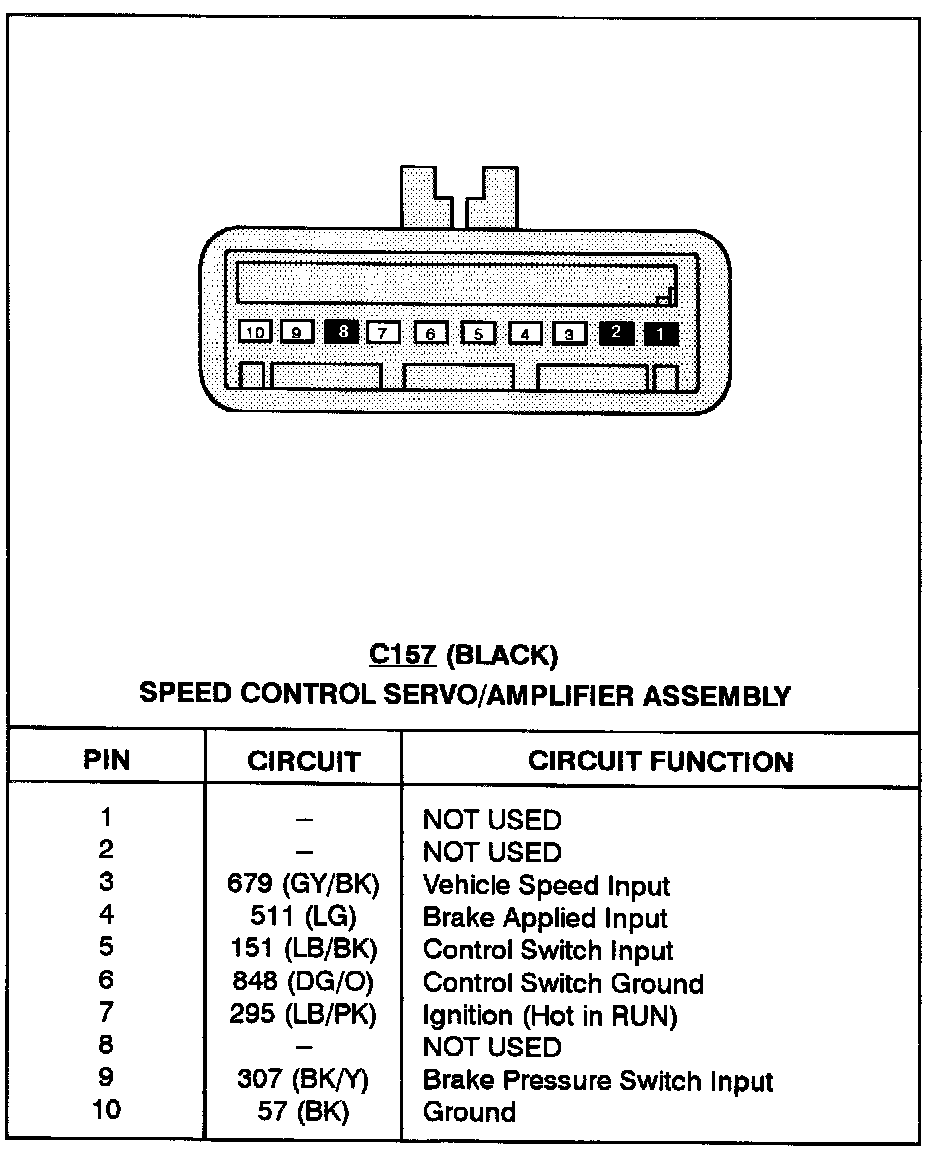 10 9 8 7 6 5 4 3 2 1

C157 (BLACK)
SPEED CONTROL SERVO/AMPLIFIER ASSEMBLY

| PIN | CIRCUIT | CIRCUIT FUNCTION |
|---|---|---|
| 1 | – | NOT USED |
| 2 | – | NOT USED |
| 3 | 679 (GY/BK) | Vehicle Speed Input |
| 4 | 511 (LG) | Brake Applied Input |
| 5 | 151 (LB/BK) | Control Switch Input |
| 6 | 848 (DG/O) | Control Switch Ground |
| 7 | 295 (LB/PK) | Ignition (Hot in RUN) |
| 8 | – | NOT USED |
| 9 | 307 (BK/Y) | Brake Pressure Switch Input |
| 10 | 57 (BK) | Ground |