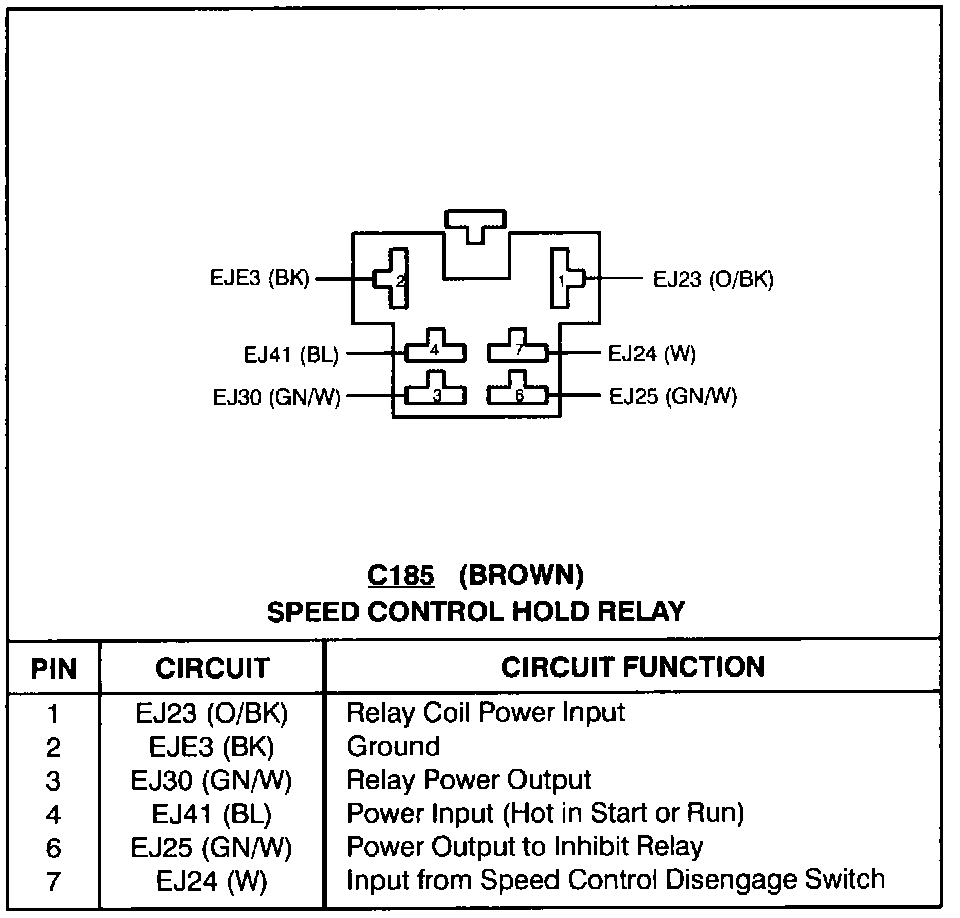 EJE3 (BK) 2

1 EJ23 (O/BK)

EJ41 (BL) 4

7 EJ24 (W)

EJ30 (GN/W) 3

6 EJ25 (GN/W)

C185 (BROWN)
SPEED CONTROL HOLD RELAY

| PIN | CIRCUIT | CIRCUIT FUNCTION |
|---|---|---|
| 1 | EJ23 (O/BK) | Relay Coil Power Input |
| 2 | EJE3 (BK) | Ground |
| 3 | EJ30 (GN/W) | Relay Power Output |
| 4 | EJ41 (BL) | Power Input (Hot in Start or Run) |
| 6 | EJ25 (GN/W) | Power Output to Inhibit Relay |
| 7 | EJ24 (W) | Input from Speed Control Disengage Switch |