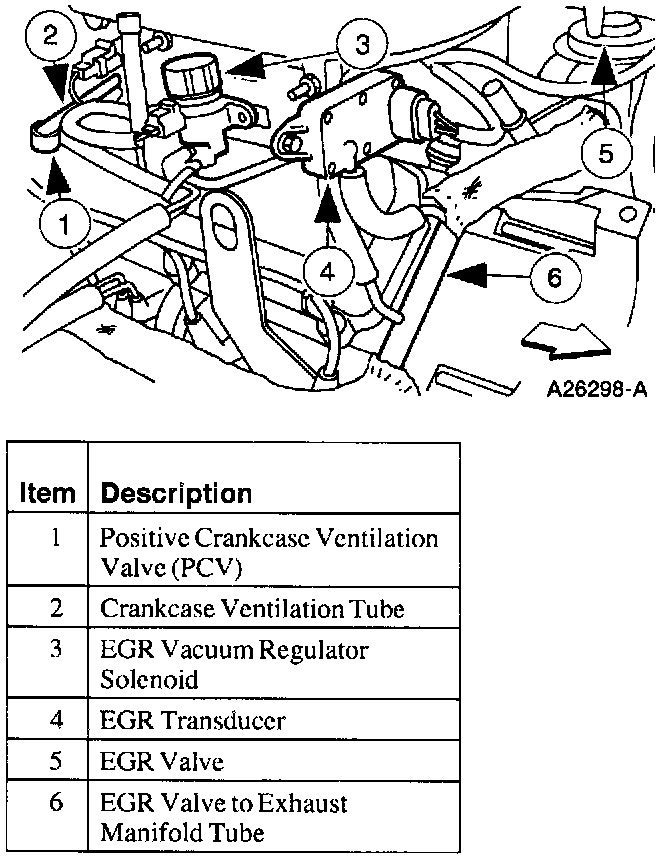 2

3

5

1

4

6

A26298-A

| Item | Description |
|---|---|
| 1 | Positive Crankcase Ventilation Valve (PCV) |
| 2 | Crankcase Ventilation Tube |
| 3 | EGR Vacuum Regulator Solenoid |
| 4 | EGR Transducer |
| 5 | EGR Valve |
| 6 | EGR Valve to Exhaust Manifold Tube |