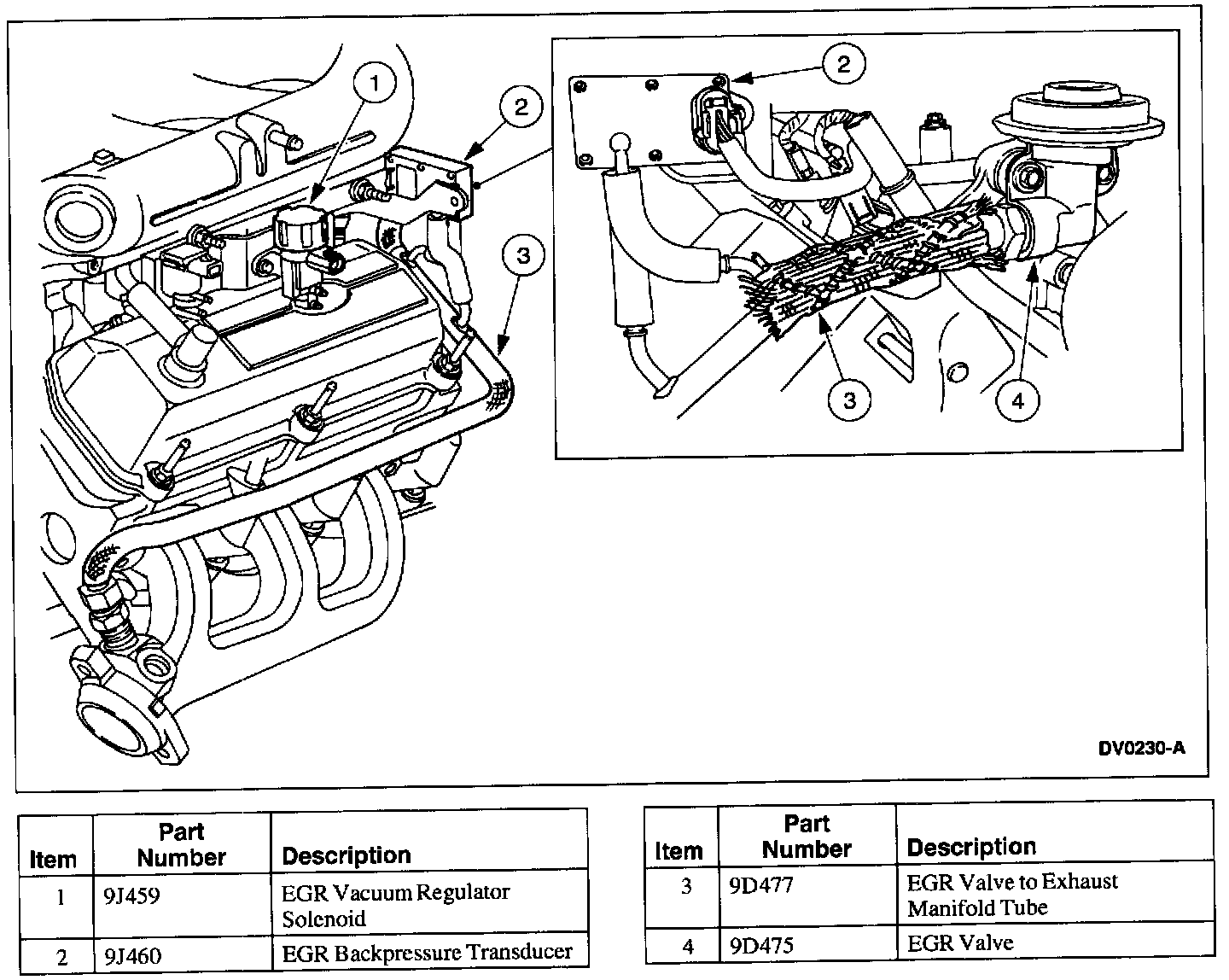 1

2

3

2

3

4

DV0230-A

| Item | Part Number | Description |
|---|---|---|
| 1 | 9J459 | EGR Vacuum Regulator Solenoid |
| 2 | 9J460 | EGR Backpressure Transducer |

| Item | Part Number | Description |
|---|---|---|
| 3 | 9D477 | EGR Valve to Exhaust Manifold Tube |
| 4 | 9D475 | EGR Valve |