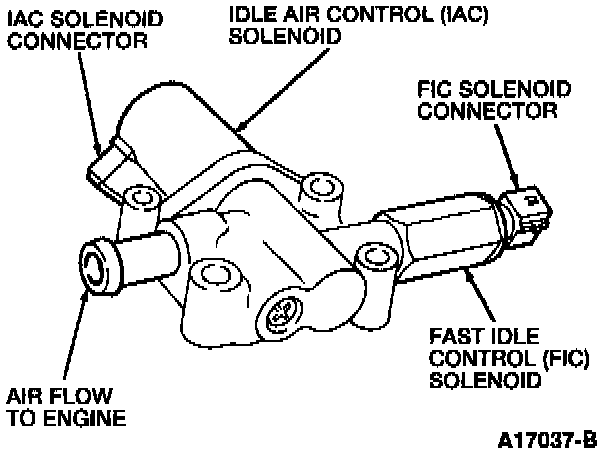 IAC SOLENOID CONNECTOR

IDLE AIR CONTROL (IAC) SOLENOID

FIC SOLENOID CONNECTOR

FAST IDLE CONTROL (FIC) SOLENOID

AIR FLOW TO ENGINE

A17037-B