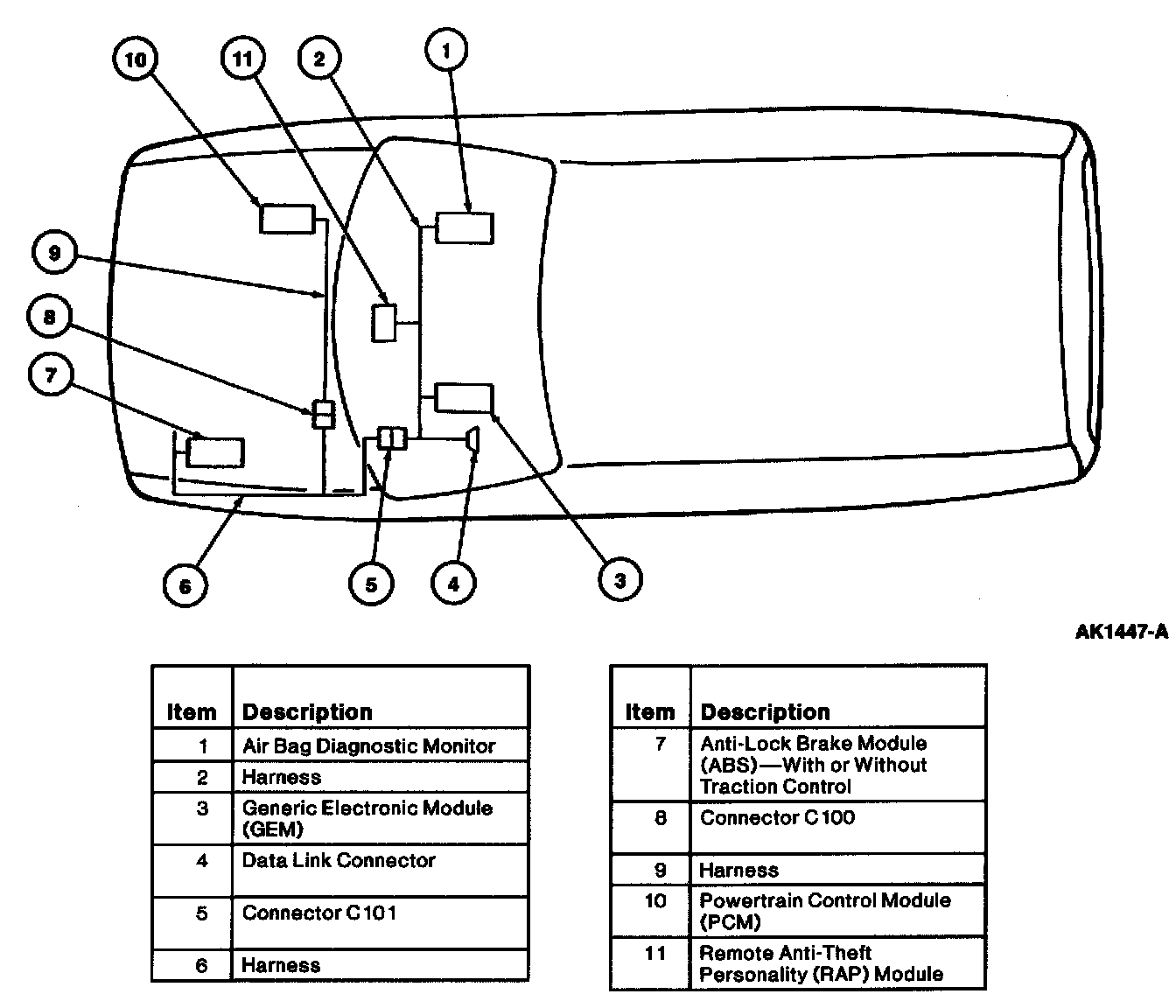 10
11
2
1
9
8
7
6
5
4
3

AK1447-A

| Item | Description |
|---|---|
| 1 | Air Bag Diagnostic Monitor |
| 2 | Harness |
| 3 | Generic Electronic Module (GEM) |
| 4 | Data Link Connector |
| 5 | Connector C101 |
| 6 | Harness |

| Item | Description |
|---|---|
| 7 | Anti-Lock Brake Module (ABS)—With or Without Traction Control |
| 8 | Connector C100 |
| 9 | Harness |
| 10 | Powertrain Control Module (PCM) |
| 11 | Remote Anti-Theft Personality (RAP) Module |