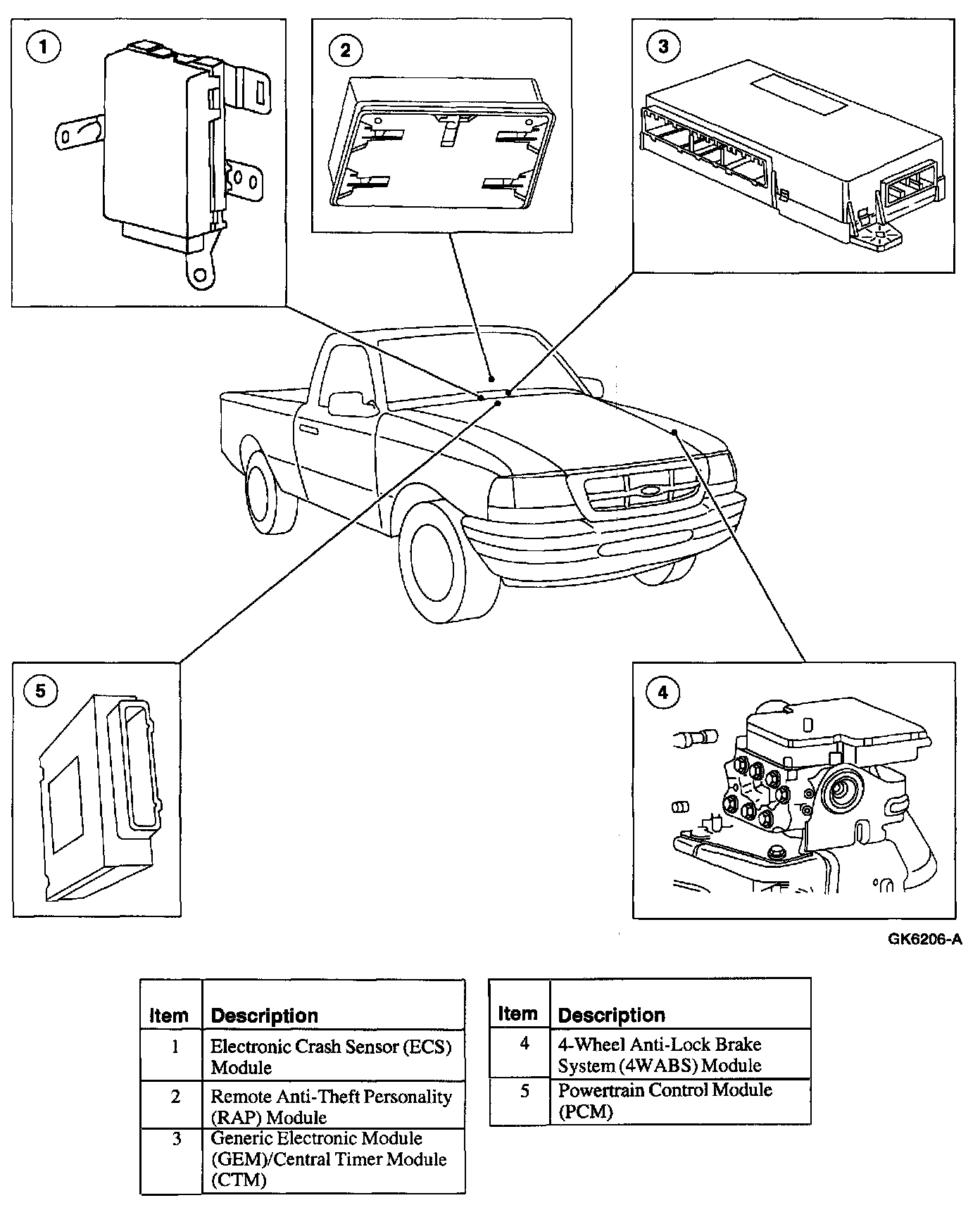 1

2

3

5

4

GK6206-A

| Item | Description |
|---|---|
| 1 | Electronic Crash Sensor (ECS) Module |
| 2 | Remote Anti-Theft Personality (RAP) Module |
| 3 | Generic Electronic Module (GEM)/Central Timer Module (CTM) |

| Item | Description |
|---|---|
| 4 | 4-Wheel Anti-Lock Brake System (4WABS) Module |
| 5 | Powertrain Control Module (PCM) |