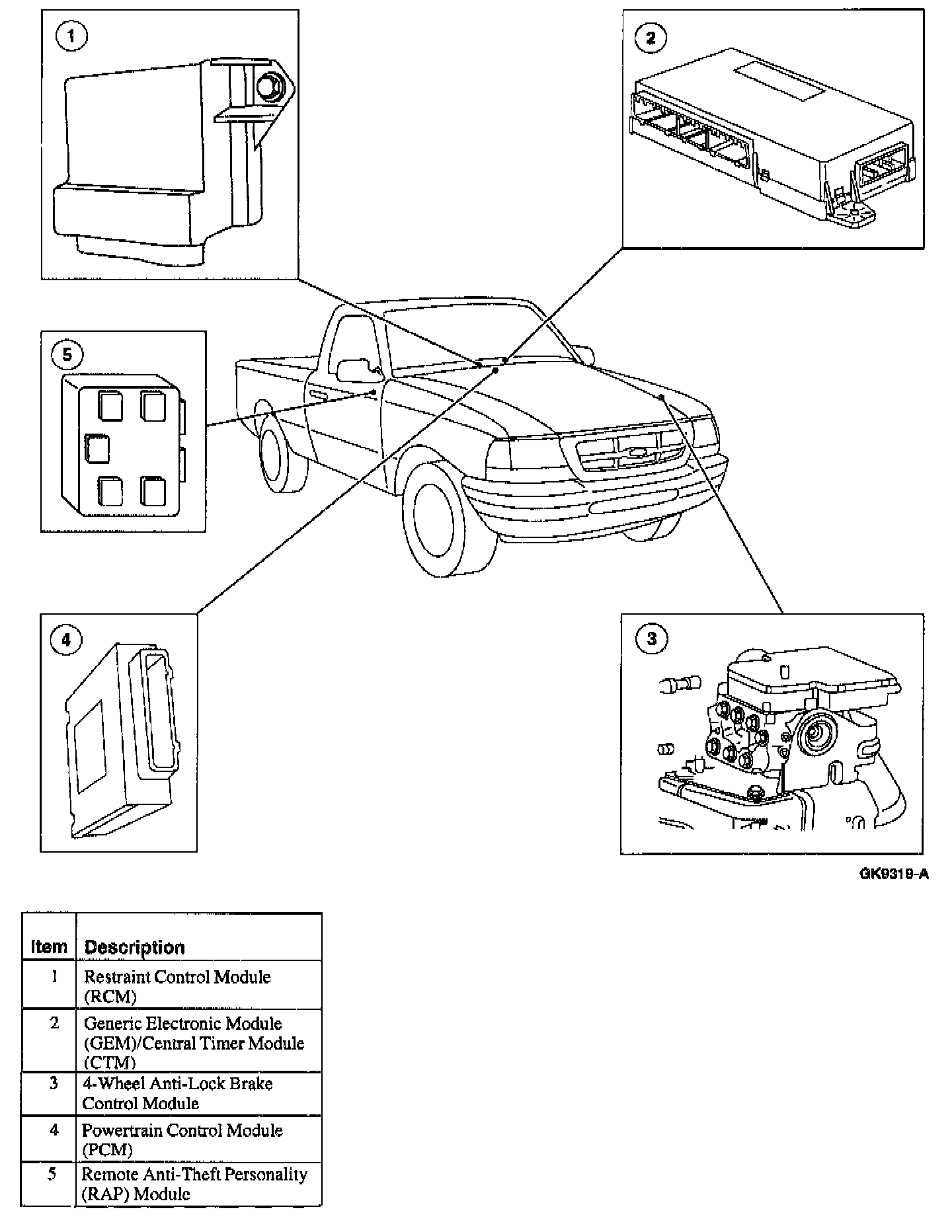 1

2

5

4

3

GK9319-A

| Item | Description |
|---|---|
| 1 | Restraint Control Module (RCM) |
| 2 | Generic Electronic Module (GEM)/Central Timer Module (CTM) |
| 3 | 4-Wheel Anti-Lock Brake Control Module |
| 4 | Powertrain Control Module (PCM) |
| 5 | Remote Anti-Theft Personality (RAP) Module |