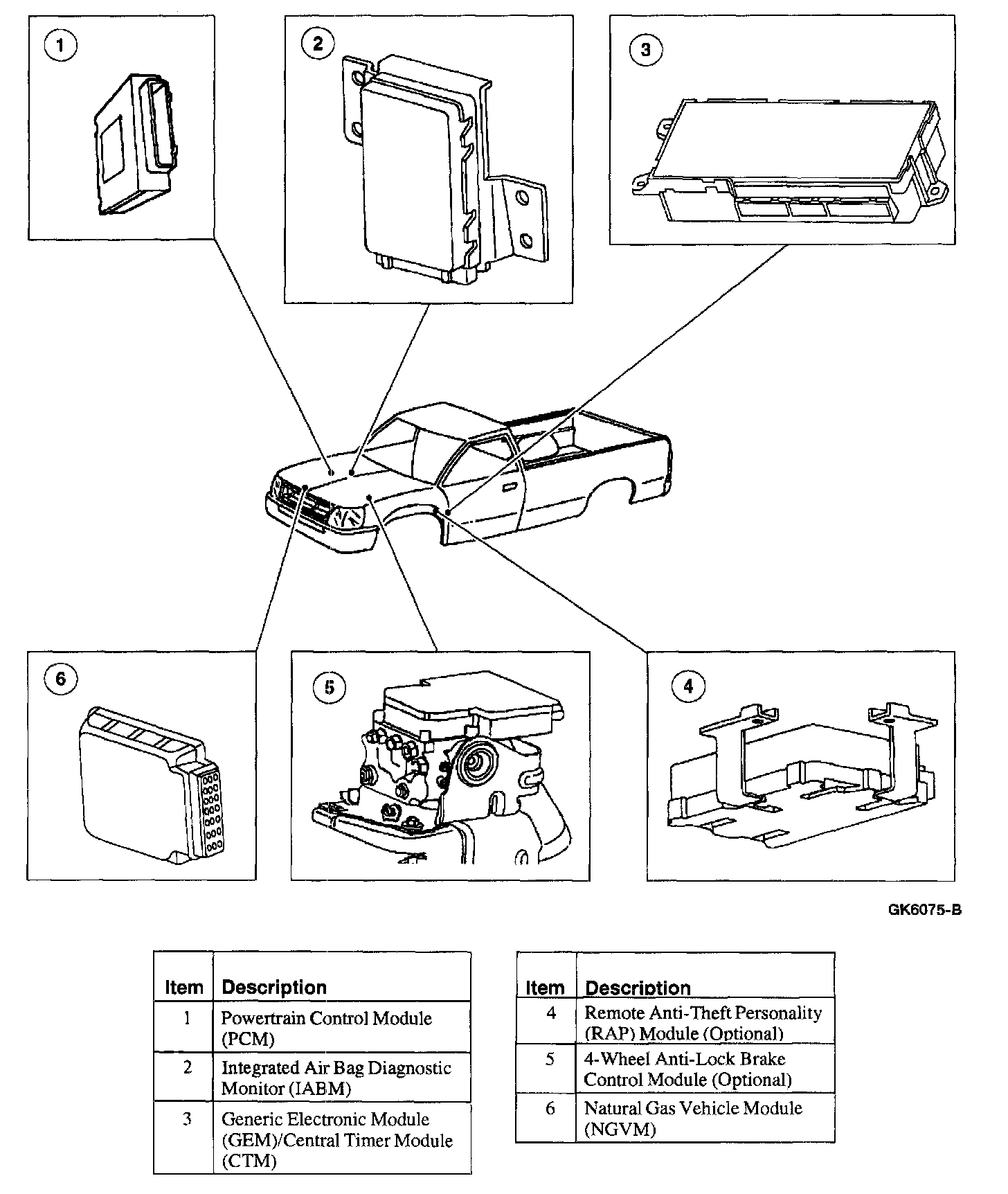 1

2

3

6

5

4

GK6075-B

| Item | Description |
|---|---|
| 1 | Powertrain Control Module (PCM) |
| 2 | Integrated Air Bag Diagnostic Monitor (IABM) |
| 3 | Generic Electronic Module (GEM)/Central Timer Module (CTM) |

| Item | Description |
|---|---|
| 4 | Remote Anti-Theft Personality (RAP) Module (Optional) |
| 5 | 4-Wheel Anti-Lock Brake Control Module (Optional) |
| 6 | Natural Gas Vehicle Module (NGVM) |