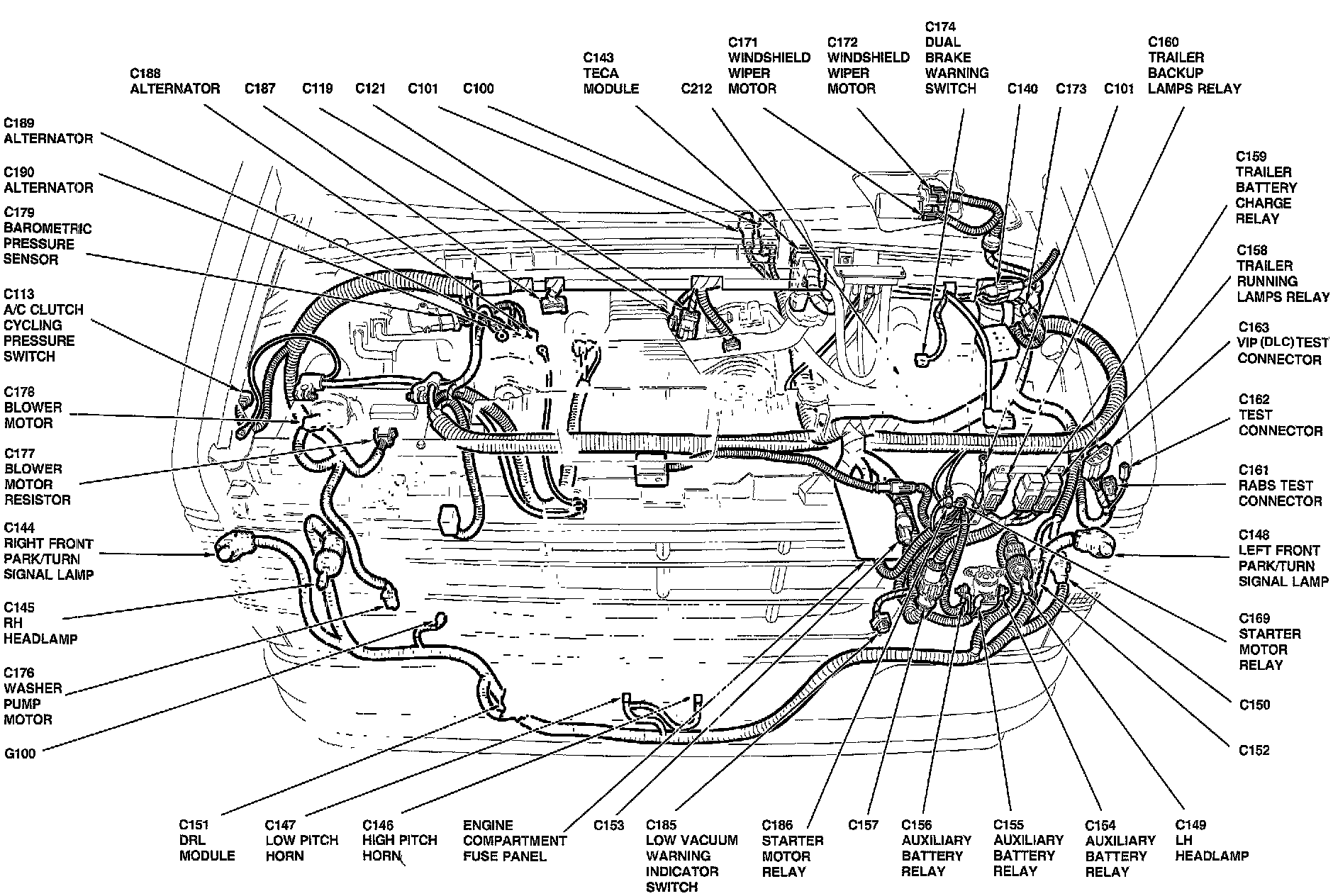 C188
ALTERNATOR

C187

C119

C121

C101

C100

C143
TECA
MODULE

C212

C171
WINDSHIELD
WIPER
MOTOR

C172
WINDSHIELD
WIPER
MOTOR

C174
DUAL
BRAKE
WARNING
SWITCH

C140

C173

C101

C160
TRAILER
BACKUP
LAMPS RELAY

C189
ALTERNATOR

C190
ALTERNATOR

C179
BAROMETRIC
PRESSURE
SENSOR

C113
A/C CLUTCH
CYCLING
PRESSURE
SWITCH

C178
BLOWER
MOTOR

C177
BLOWER
MOTOR
RESISTOR

C144
RIGHT FRONT
PARK/TURN
SIGNAL LAMP

C145
RH
HEADLAMP

C176
WASHER
PUMP
MOTOR

G100

C159
TRAILER
BATTERY
CHARGE
RELAY

C158
TRAILER
RUNNING
LAMPS RELAY

C163
VIP (DLC) TEST
CONNECTOR

C162
TEST
CONNECTOR

C161
RABS TEST
CONNECTOR

C148
LEFT FRONT
PARK/TURN
SIGNAL LAMP

C169
STARTER
MOTOR
RELAY

C150

C152

C151
DRL
MODULE

C147
LOW PITCH
HORN

C146
HIGH PITCH
HORN

ENGINE
COMPARTMENT
FUSE PANEL

C153

C185
LOW VACUUM
WARNING
INDICATOR
SWITCH

C186
STARTER
MOTOR
RELAY

C157

C156
AUXILIARY
BATTERY
RELAY

C155
AUXILIARY
BATTERY
RELAY

C154
AUXILIARY
BATTERY
RELAY

C149
LH
HEADLAMP